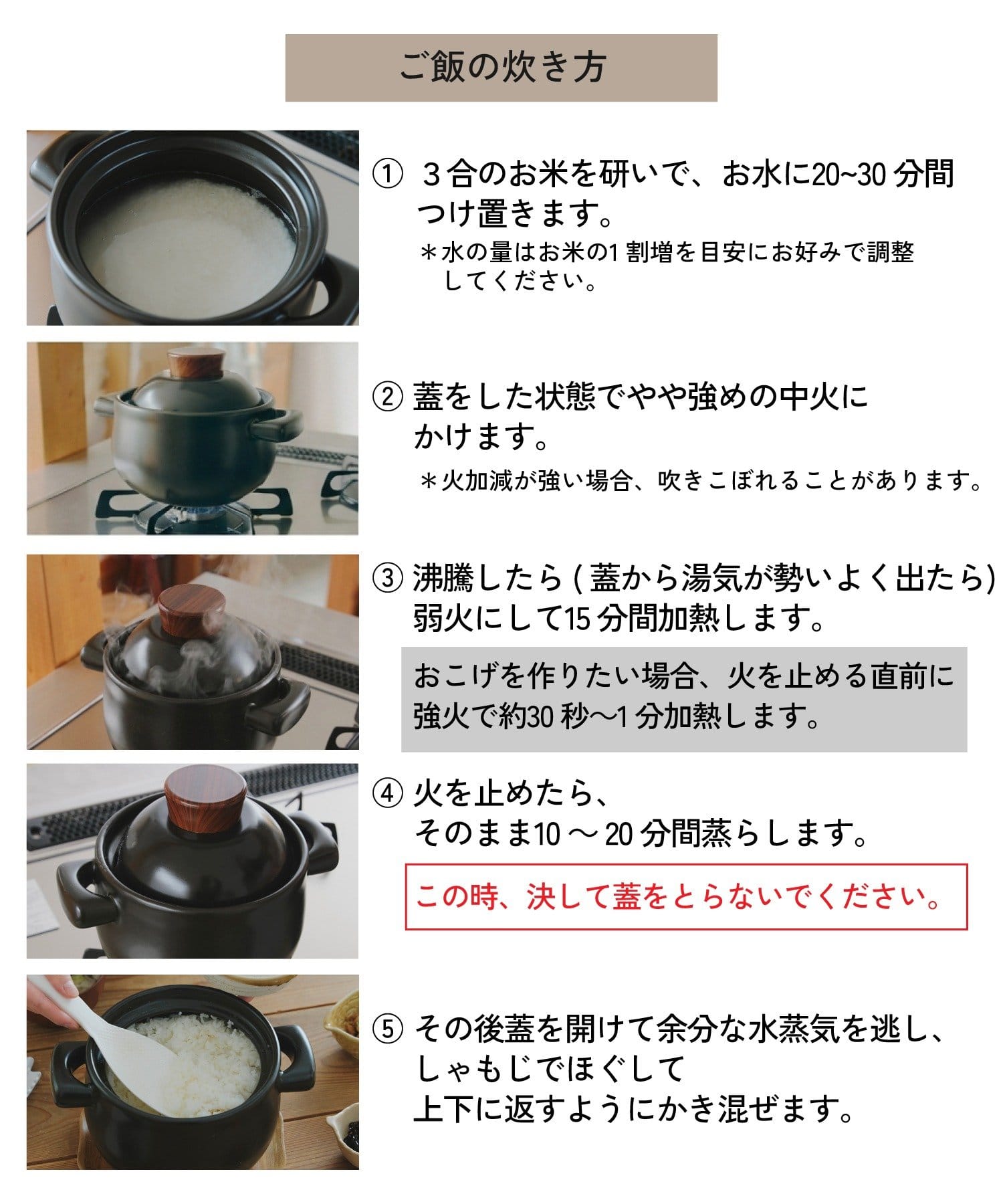 ご飯の炊き方

① ３合のお米を研いで、お水に20~30 分間つけ置きます。
＊水の量はお米の1 割増を目安にお好みで調整してください。

② 蓋をした状態でやや強めの中火にかけます。
＊火加減が強い場合、吹きこぼれることがあります。

③ 沸騰したら ( 蓋から湯気が勢いよく出たら) 弱火にして15 分間加熱します。

おこげを作りたい場合、火を止める直前に強火で約30 秒～1 分加熱します。

④ 火を止めたら、そのまま10 ～ 20 分間蒸らします。

この時、決して蓋をとらないでください。

⑤ その後蓋を開けて余分な水蒸気を逃し、しゃもじでほぐして上下に返すようにかき混ぜます。