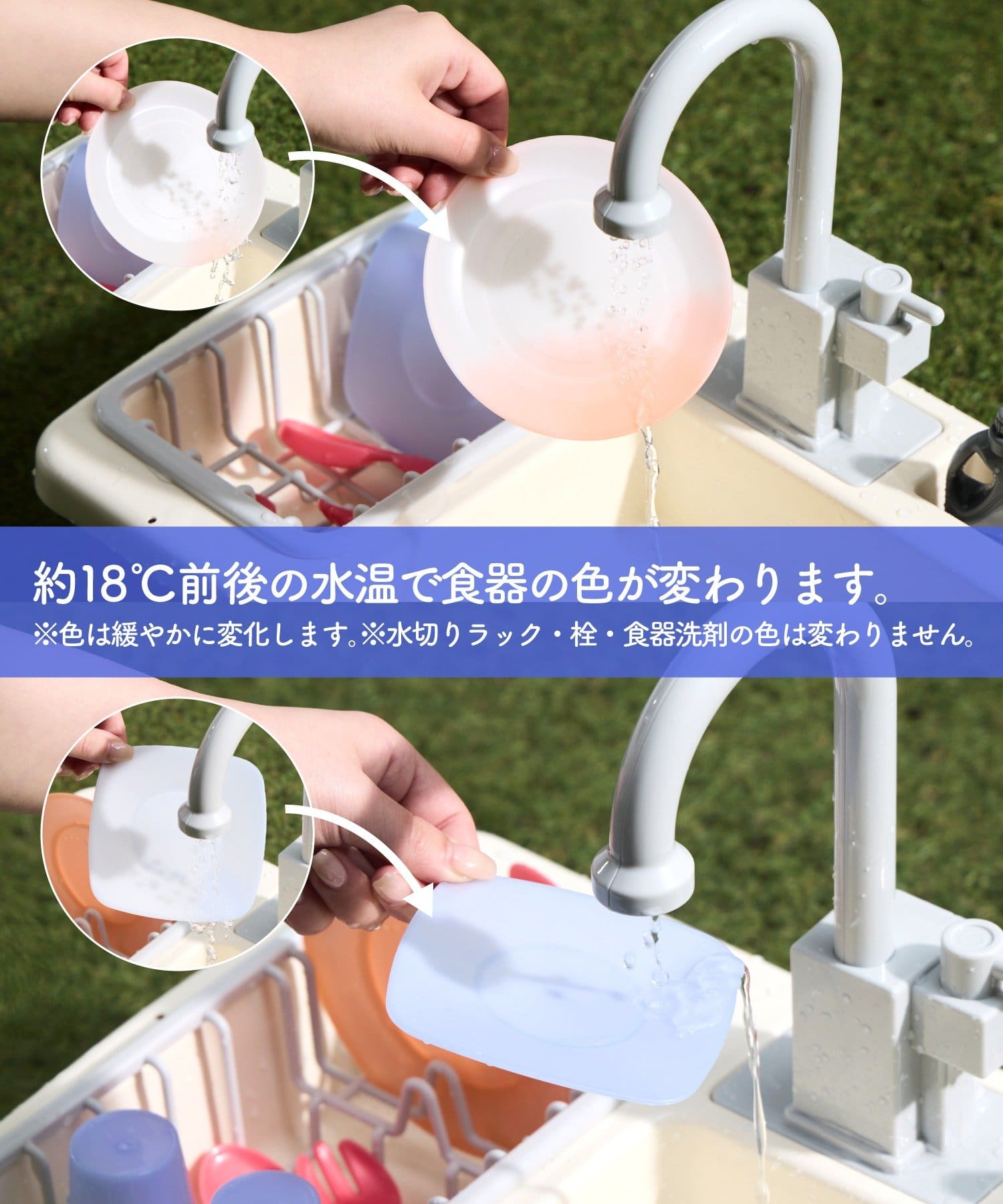 約18℃前後の水温で食器の色が変わります。
※色は緩やかに変化します。※水切りラック・栓・食器洗剤の色は変わりません。