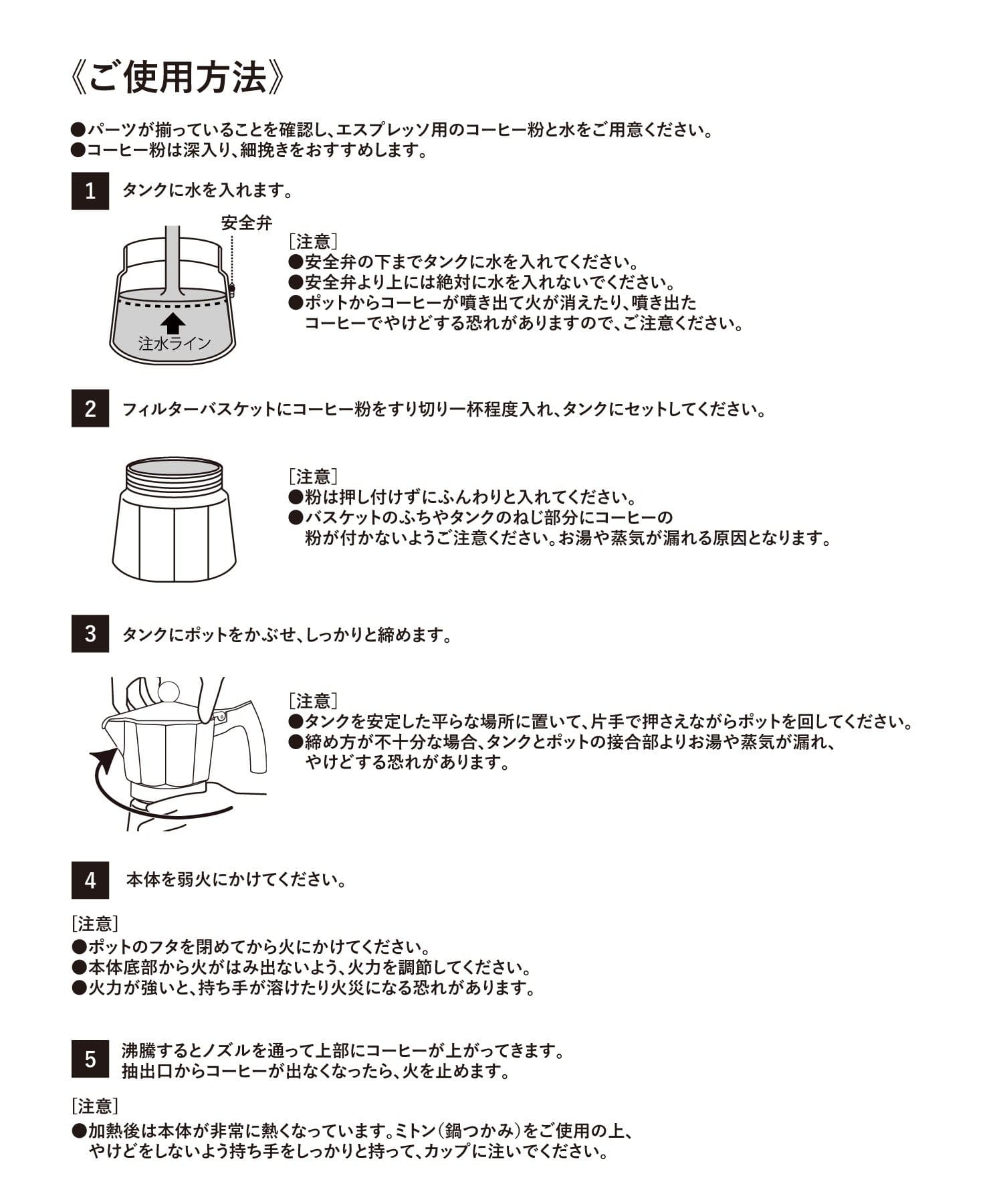 《ご使用方法》

●パーツが揃っていることを確認し、エスプレッソ用のコーヒー粉と水をご用意ください。
●コーヒー粉は深入り、細挽きをおすすめします。

1 タンクに水を入れます。

安全弁

注水ライン

［注意］
●安全弁の下までタンクに水を入れてください。
●安全弁より上には絶対に水を入れないでください。
●ポットからコーヒーが噴き出て火が消えたり、噴き出たコーヒーでやけどする恐れがありますので、ご注意ください。

2 フィルターバスケットにコーヒー粉をすり切り一杯程度入れ、タンクにセットしてください。

［注意］
●粉は押し付けずにふんわりと入れてください。
●バスケットのふちやタンクのねじ部分にコーヒーの粉が付かないようご注意ください。お湯や蒸気が漏れる原因となります。

3 タンクにポットをかぶせ、しっかりと締めます。

［注意］
●タンクを安定した平らな場所に置いて、片手で押さえながらポットを回してください。
●締め方が不十分な場合、タンクとポットの接合部よりお湯や蒸気が漏れ、やけどする恐れがあります。

4 本体を弱火にかけてください。

［注意］
●ポットのフタを閉めてから火にかけてください。
●本体底部から火がはみ出ないよう、火力を調節してください。
●火力が強いと、持ち手が溶けたり火災になる恐れがあります。

5 沸騰するとノズルを通って上部にコーヒーが上がってきます。
抽出口からコーヒーが出なくなったら、火を止めます。

［注意］
●加熱後は本体が非常に熱くなっています。ミトン（鍋つかみ）をご使用の上、やけどをしないよう持ち手をしっかりと持って、カップに注いでください。