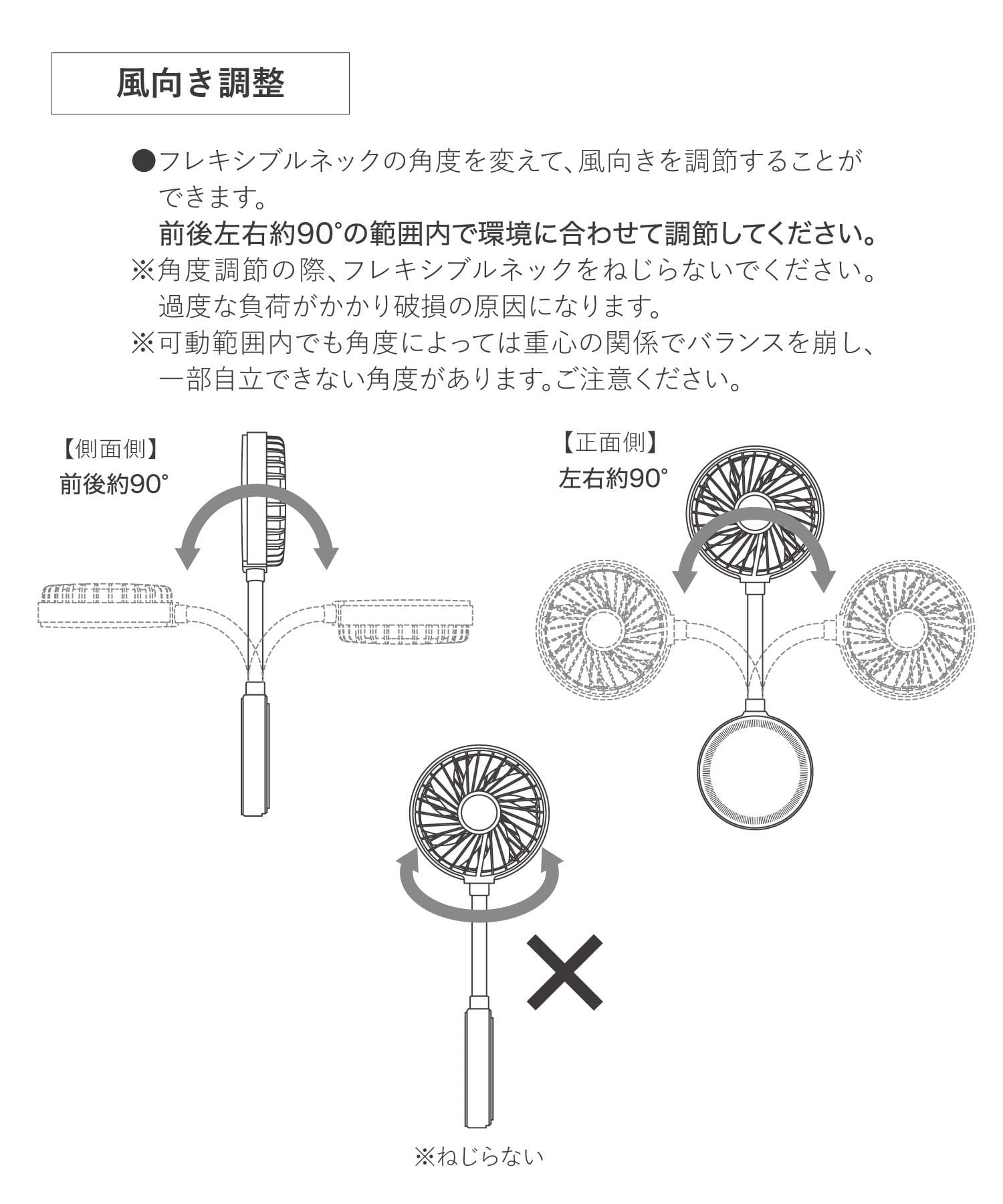 風向き調整

●フレキシブルネックの角度を変えて、風向きを調節することができます。
前後左右約90°の範囲内で環境に合わせて調節してください。
※角度調節の際、フレキシブルネックをねじらないでください。過度な負荷がかかり破損の原因になります。
※可動範囲内でも角度によっては重心の関係でバランスを崩し、一部自立できない角度があります。ご注意ください。

【側面側】
前後約90°

【正面側】
左右約90°

※ねじらない