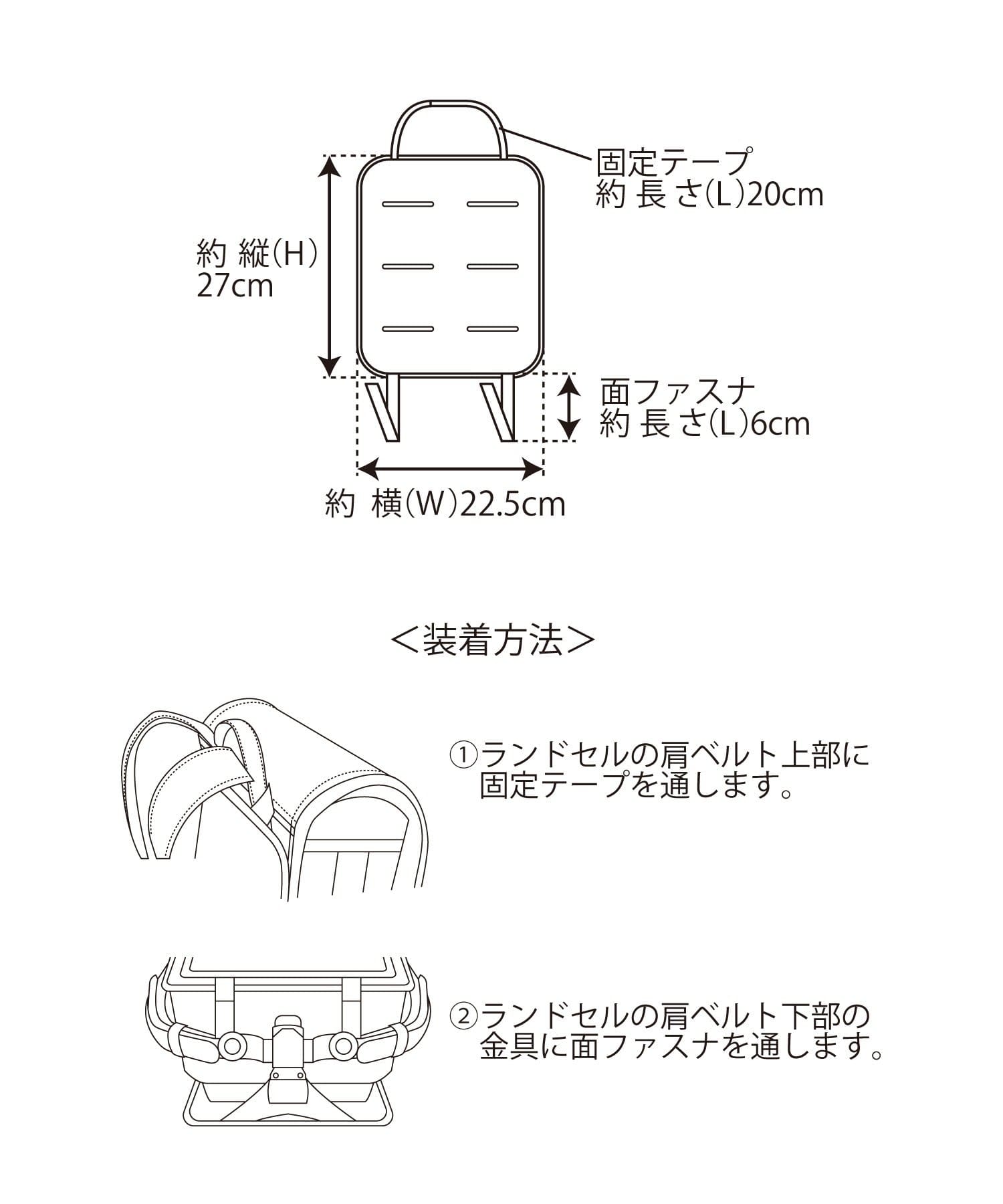 固定テープ
約 長さ(L)20cm

約 縦(H)
27cm

面ファスナ
約 長さ(L)6cm

約 横(W)22.5cm

<装着方法>

①ランドセルの肩ベルト上部に固定テープを通します。

②ランドセルの肩ベルト下部の金具に面ファスナを通します。