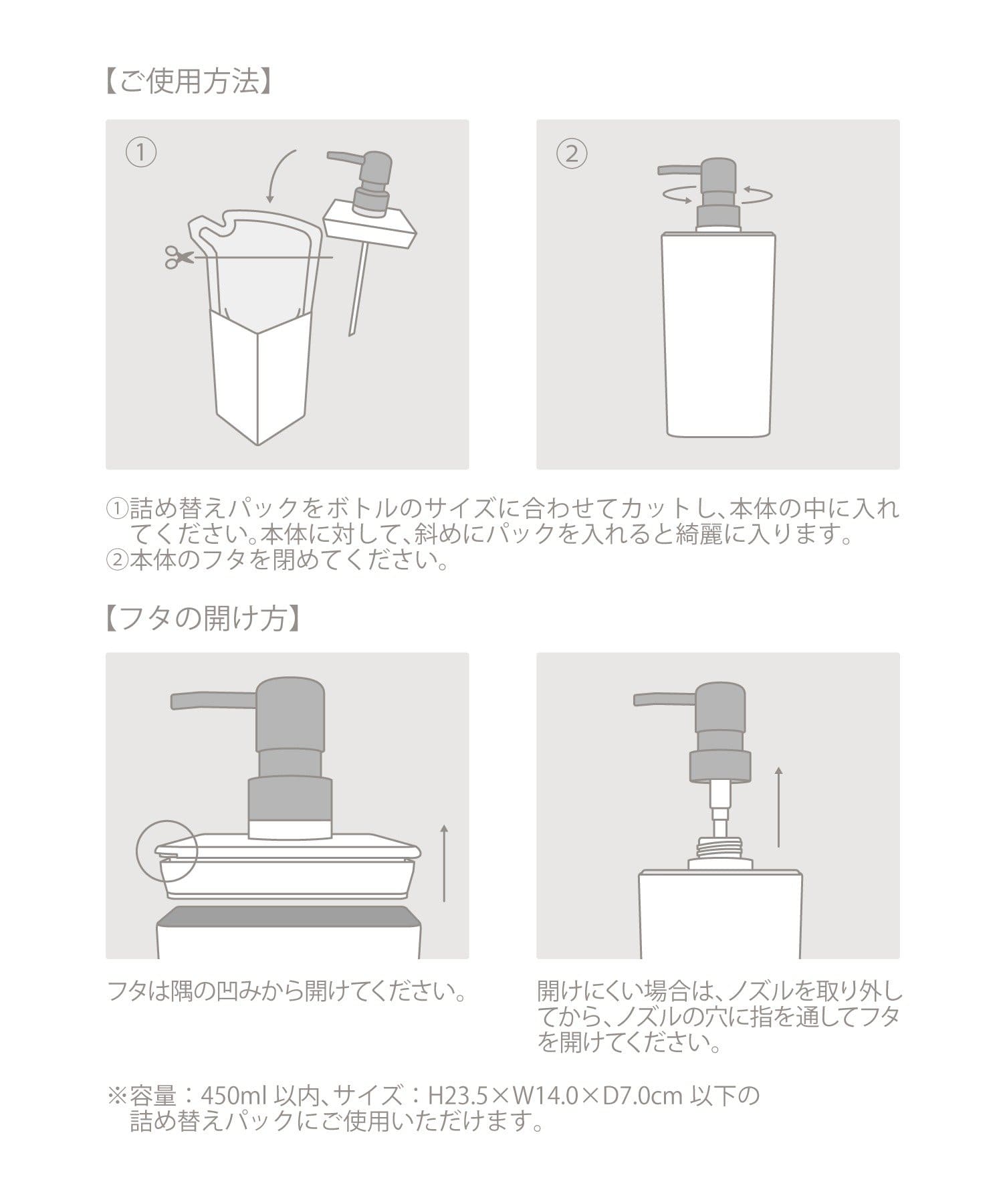 【ご使用方法】

①

②

①詰め替えパックをボトルのサイズに合わせてカットし、本体の中に入れてください。本体に対して、斜めにパックを入れると綺麗に入ります。
②本体のフタを閉めてください。

【フタの開け方】

フタは隅の凹みから開けてください。

開けにくい場合は、ノズルを取り外してから、ノズルの穴に指を通してフタを開けてください。

※容量：450ml 以内、サイズ：H23.5×W14.0×D7.0cm 以下の詰め替えパックにご使用いただけます。