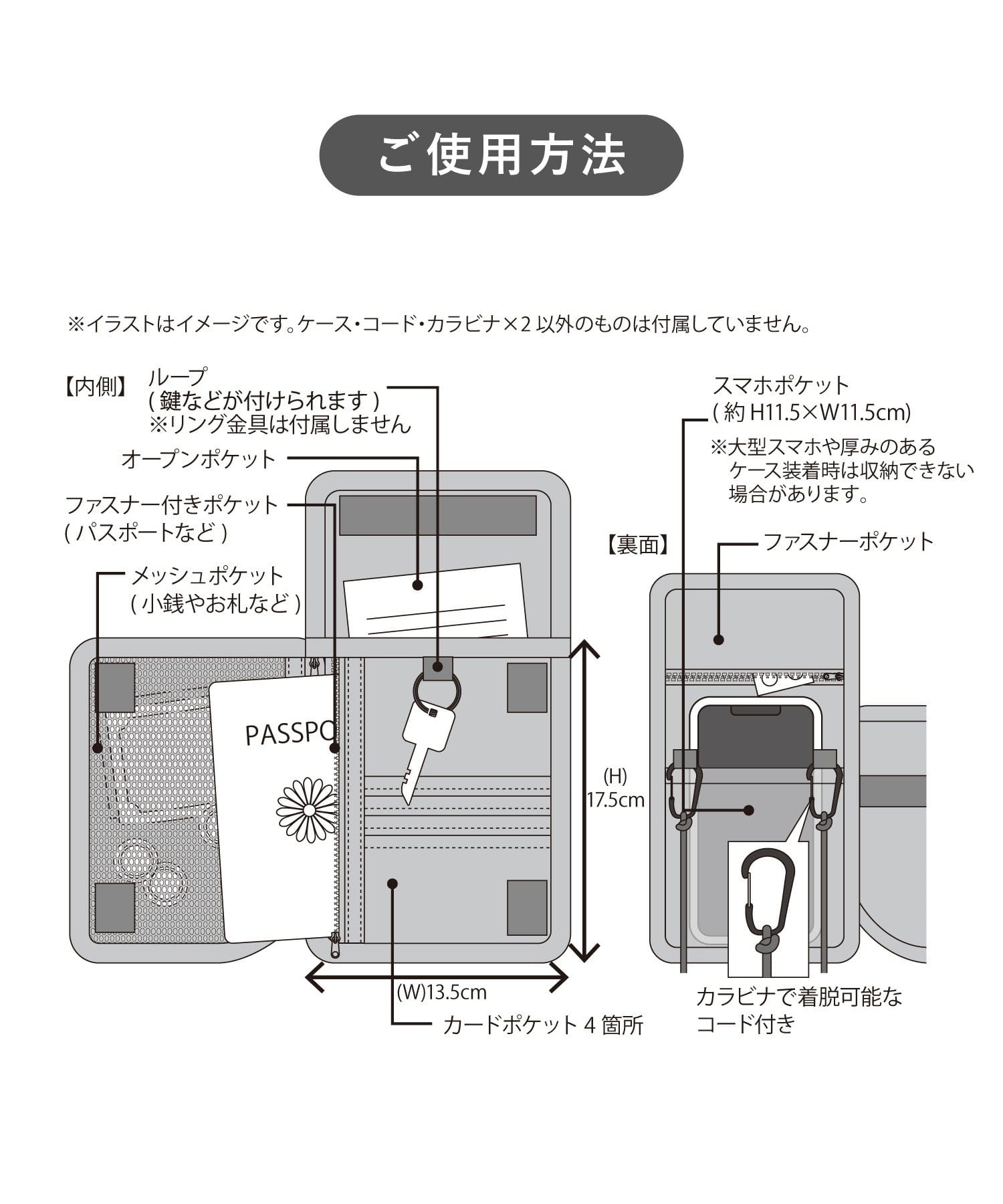 ご使用方法

※イラストはイメージです。ケース・コード・カラビナ×2 以外のものは付属していません。

【内側】

ループ
( 鍵などが付けられます )
※リング金具は付属しません

オープンポケット

ファスナー付きポケット
( パスポートなど )

メッシュポケット
( 小銭やお札など )

PASSPO

(H)
17.5cm

(W)13.5cm

カードポケット 4 箇所

スマホポケット
( 約 H11.5×W11.5cm)
※大型スマホや厚みのある
ケース装着時は収納できない
場合があります。

【裏面】

ファスナーポケット

カラビナで着脱可能な
コード付き