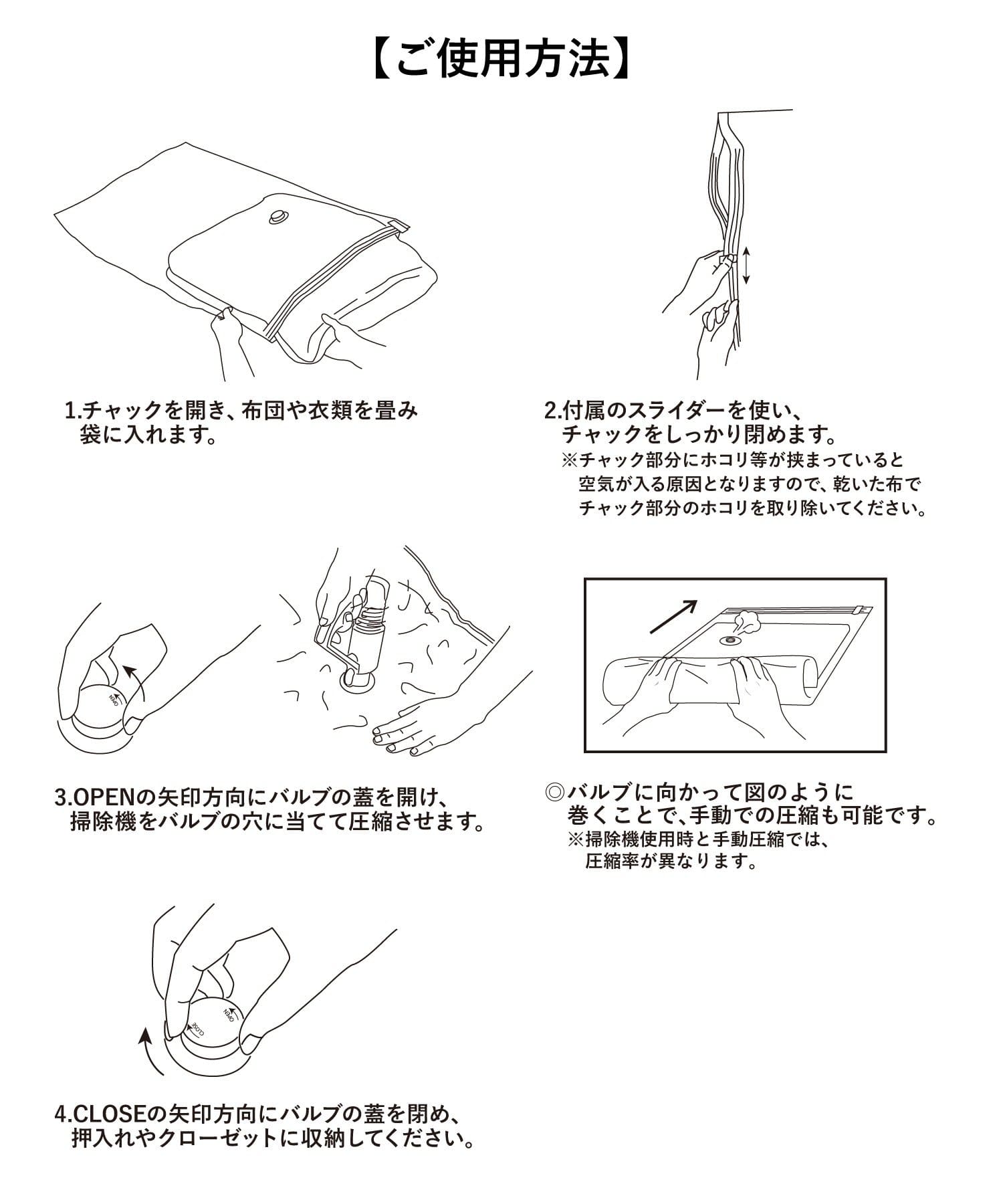 【ご使用方法】

1.チャックを開き、布団や衣類を畳み袋に入れます。

2.付属のスライダーを使い、チャックをしっかり閉めます。
※チャック部分にホコリ等が挟まっていると空気が入る原因となりますので、乾いた布でチャック部分のホコリを取り除いてください。

OPEN

3.OPENの矢印方向にバルブの蓋を開け、掃除機をバルブの穴に当てて圧縮させます。

◎バルブに向かって図のように巻くことで、手動での圧縮も可能です。
※掃除機使用時と手動圧縮では、圧縮率が異なります。

OPEN
CLOSE

4.CLOSEの矢印方向にバルブの蓋を閉め、押入れやクローゼットに収納してください。