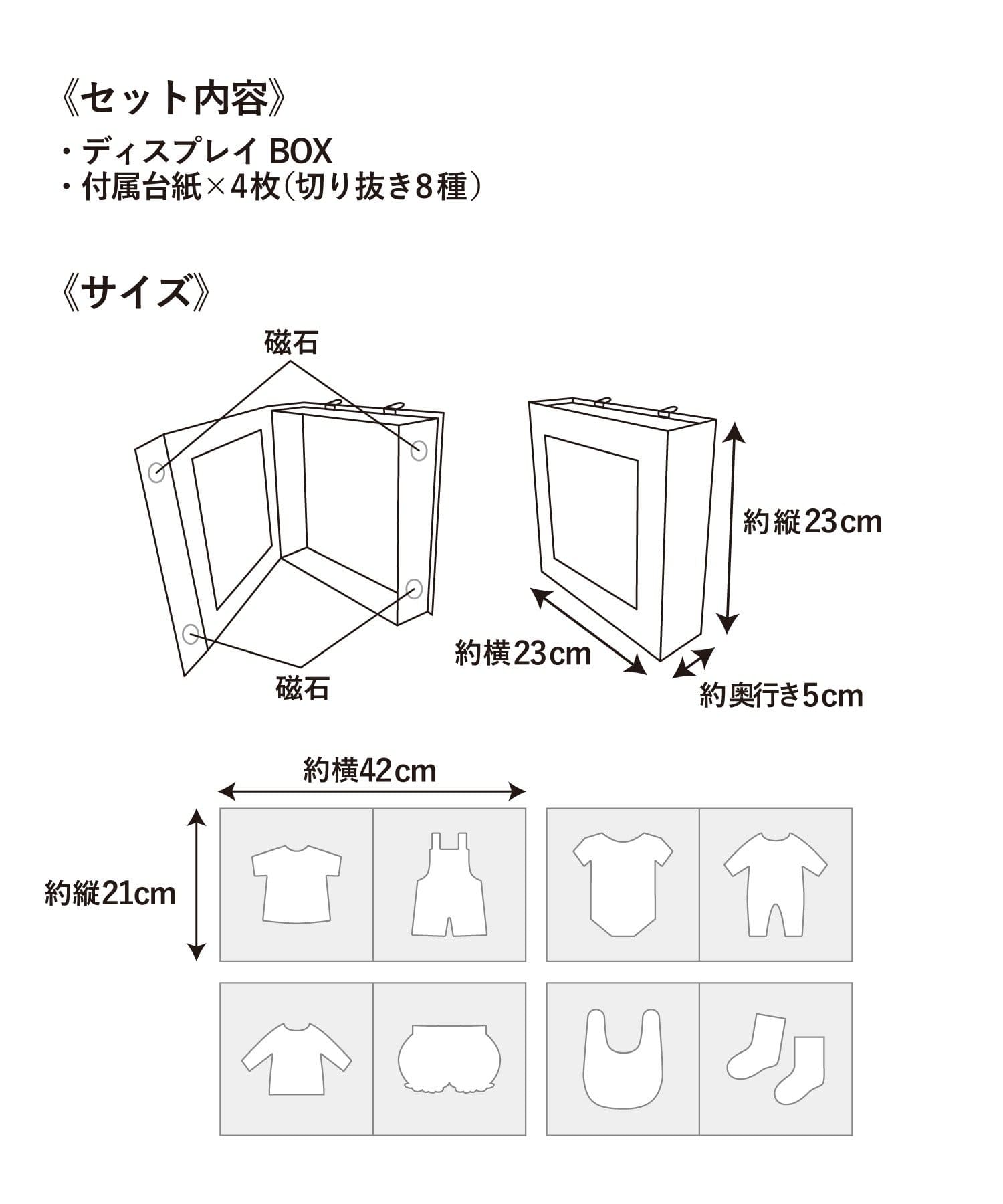 《セット内容》

・ディスプレイ BOX
・付属台紙×4枚（切り抜き8種）

《サイズ》

磁石

磁石

約縦23cm

約横23cm

約奥行き5cm

約横42cm

約縦21cm