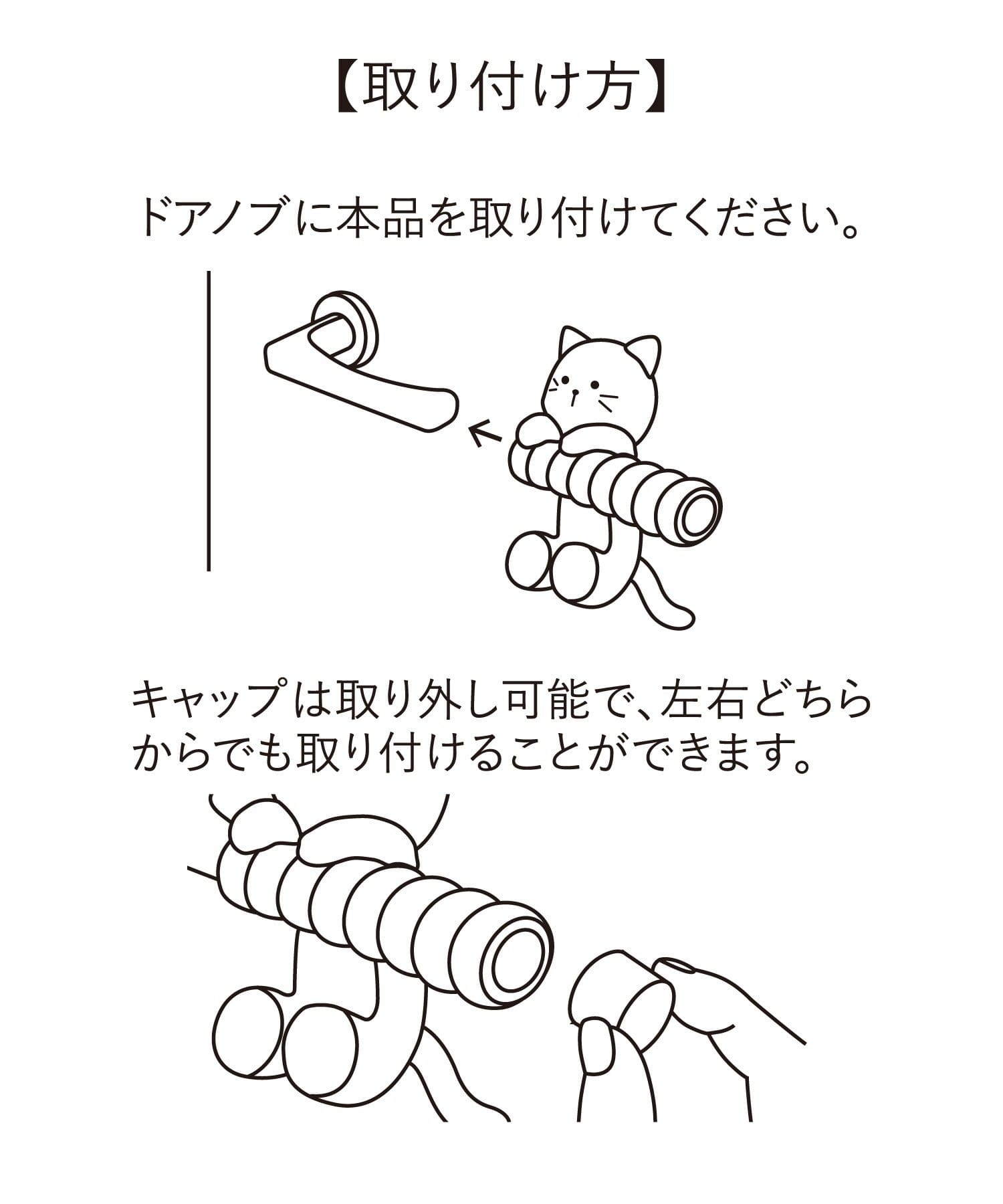 【取り付け方】

ドアノブに本品を取り付けてください。

キャップは取り外し可能で、左右どちらからでも取り付けることができます。