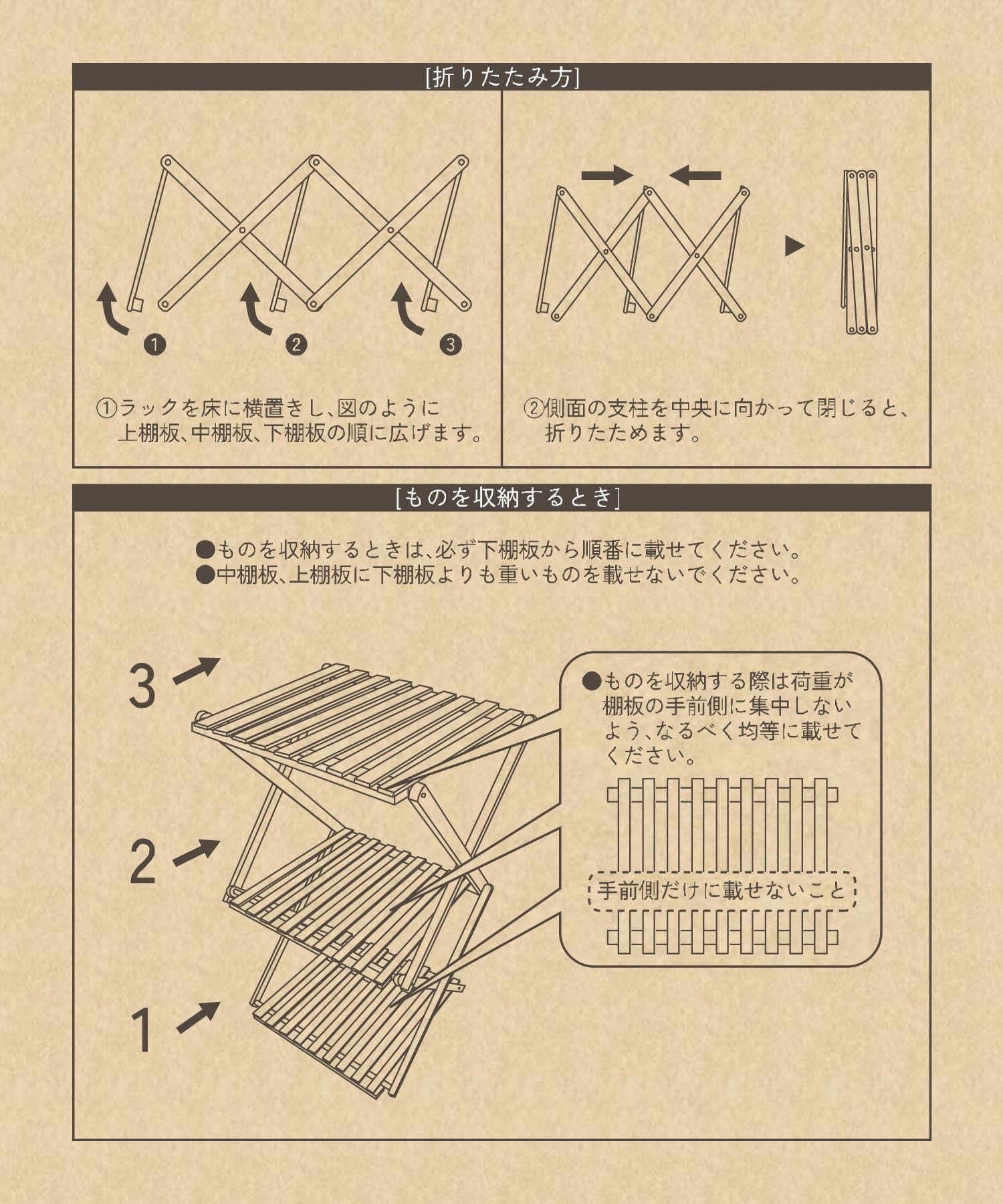 [折りたたみ方]

❶ ❷ ❸

①ラックを床に横置きし、図のように上棚板、中棚板、下棚板の順に広げます。

②側面の支柱を中央に向かって閉じると、折りたためます。

[ものを収納するとき]

●ものを収納するときは、必ず下棚板から順番に載せてください。
●中棚板、上棚板に下棚板よりも重いものを載せないでください。

3

2

1

●ものを収納する際は荷重が棚板の手前側に集中しないよう、なるべく均等に載せてください。

手前側だけに載せないこと