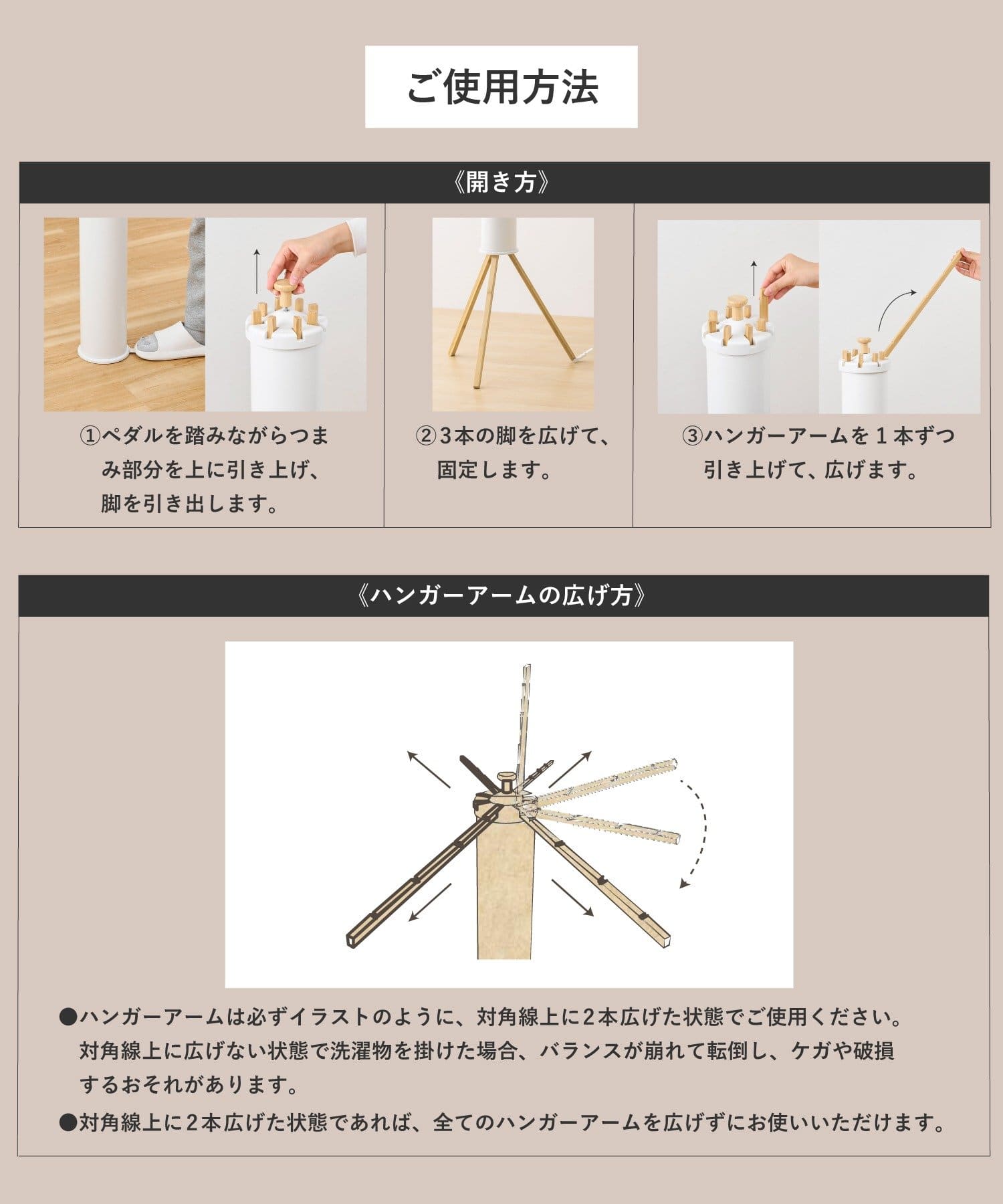 ご使用方法

《開き方》

①ペダルを踏みながらつまみ部分を上に引き上げ、脚を引き出します。

②3本の脚を広げて、固定します。

③ハンガーアームを1本ずつ引き上げて、広げます。

《ハンガーアームの広げ方》

●ハンガーアームは必ずイラストのように、対角線上に2本広げた状態でご使用ください。対角線上に広げない状態で洗濯物を掛けた場合、バランスが崩れて転倒し、ケガや破損するおそれがあります。

●対角線上に2本広げた状態であれば、全てのハンガーアームを広げずにお使いいただけます。