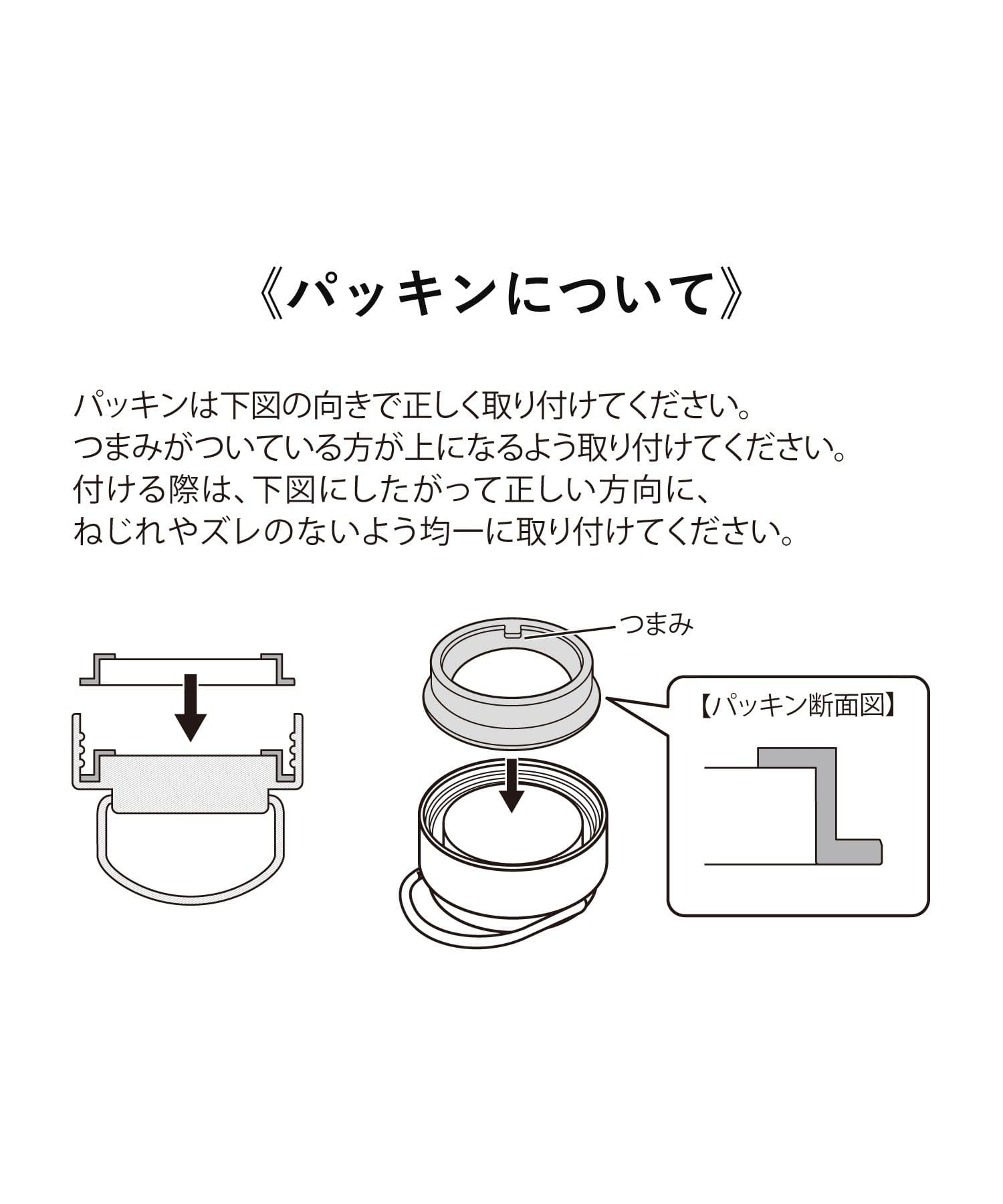 《パッキンについて》

パッキンは下図の向きで正しく取り付けてください。
つまみがついている方が上になるよう取り付けてください。
付ける際は、下図にしたがって正しい方向に、
ねじれやズレのないよう均一に取り付けてください。

つまみ

【パッキン断面図】