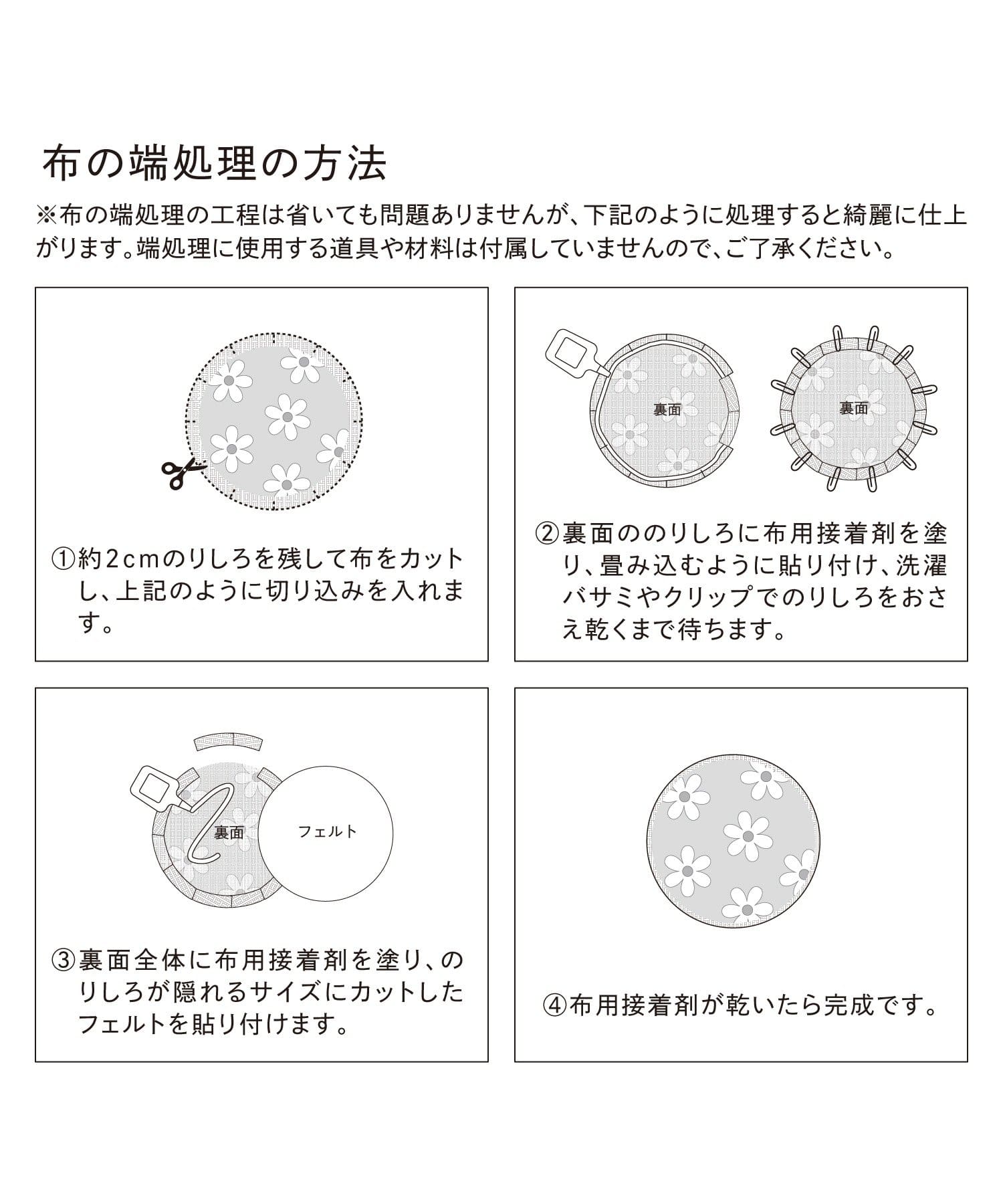 布の端処理の方法

※布の端処理の工程は省いても問題ありませんが、下記のように処理すると綺麗に仕上がります。端処理に使用する道具や材料は付属していませんので、ご了承ください。

①約2cmのりしろを残して布をカットし、上記のように切り込みを入れます。

裏面

裏面

②裏面ののりしろに布用接着剤を塗り、畳み込むように貼り付け、洗濯バサミやクリップでのりしろをおさえ乾くまで待ちます。

裏面

フェルト

③裏面全体に布用接着剤を塗り、のりしろが隠れるサイズにカットしたフェルトを貼り付けます。

④布用接着剤が乾いたら完成です。