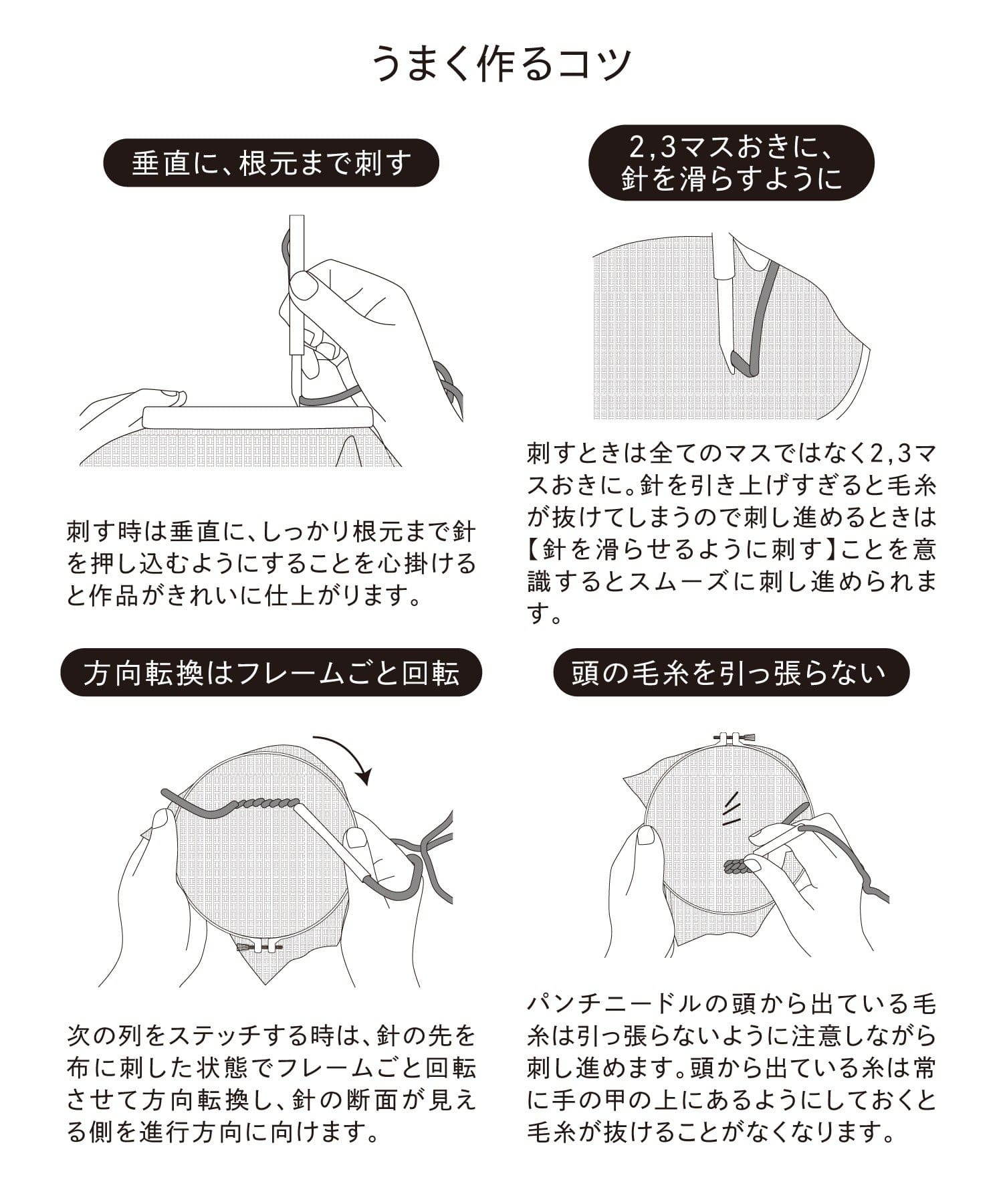 うまく作るコツ

垂直に、根元まで刺す

刺す時は垂直に、しっかり根元まで針を押し込むようにすることを心掛けると作品がきれいに仕上がります。

2,3マスおきに、針を滑らすように

刺すときは全てのマスではなく2,3マスおきに。針を引き上げすぎると毛糸が抜けてしまうので刺し進めるときは【針を滑らせるように刺す】ことを意識するとスムーズに刺し進められます。

方向転換はフレームごと回転

次の列をステッチする時は、針の先を布に刺した状態でフレームごと回転させて方向転換し、針の断面が見える側を進行方向に向けます。

頭の毛糸を引っ張らない

パンチニードルの頭から出ている毛糸は引っ張らないように注意しながら刺し進めます。頭から出ている糸は常に手の甲の上にあるようにしておくと毛糸が抜けることがなくなります。