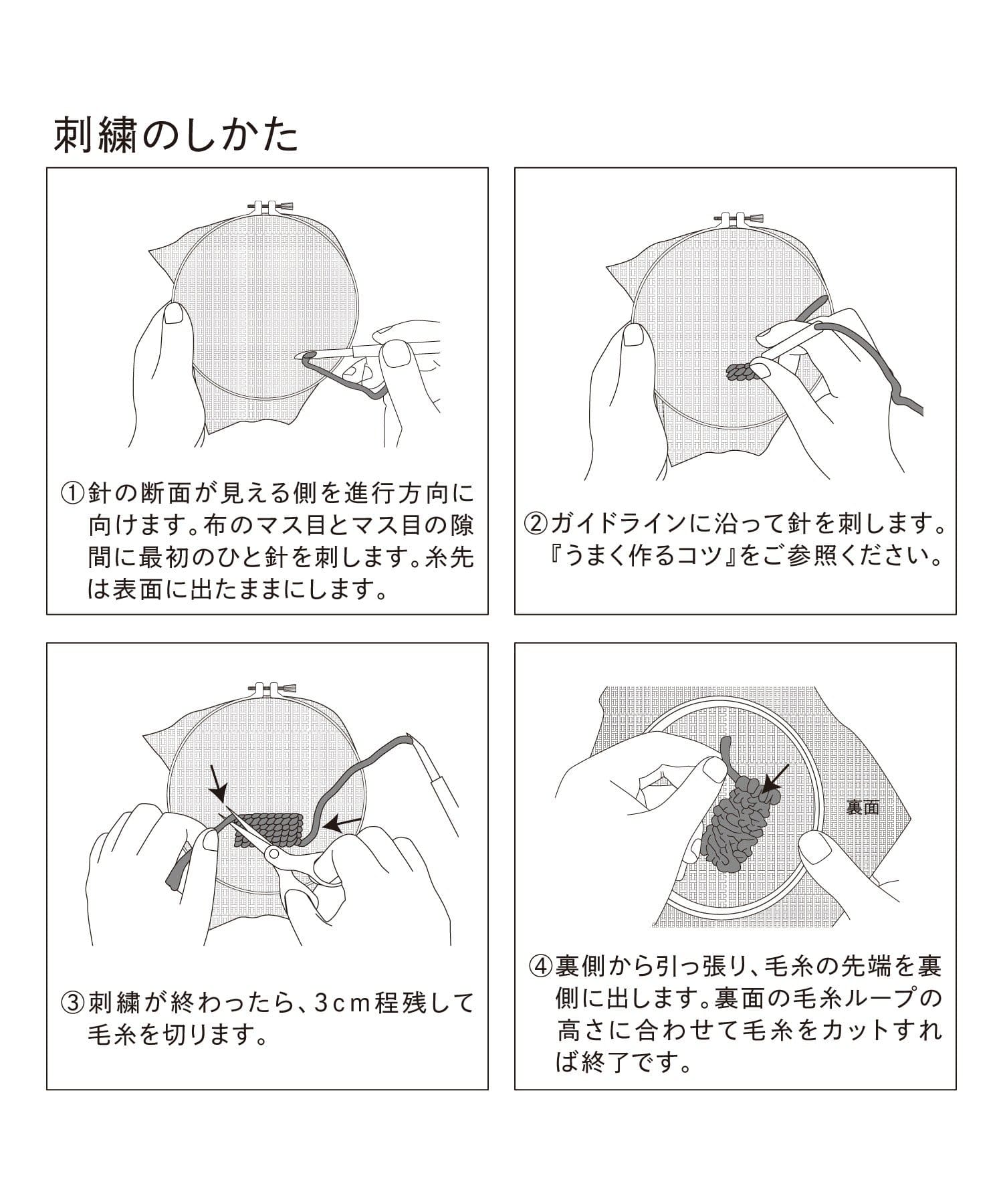 刺繍のしかた

①針の断面が見える側を進行方向に向けます。布のマス目とマス目の隙間に最初のひと針を刺します。糸先は表面に出たままにします。

②ガイドラインに沿って針を刺します。『うまく作るコツ』をご参照ください。

③刺繍が終わったら、3cm程残して毛糸を切ります。

裏面

④裏側から引っ張り、毛糸の先端を裏側に出します。裏面の毛糸ループの高さに合わせて毛糸をカットすれば終了です。