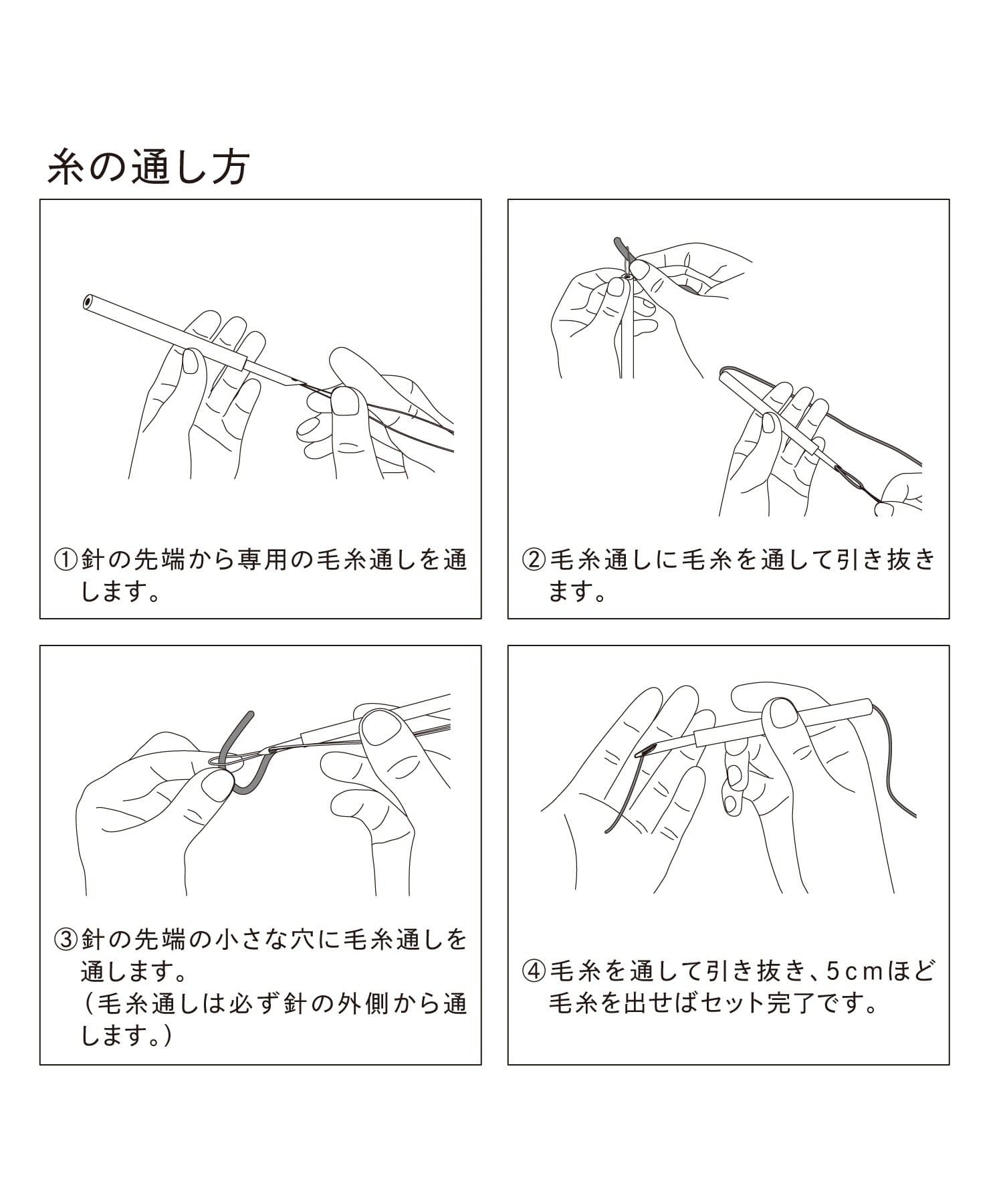 糸の通し方

①針の先端から専用の毛糸通しを通します。

②毛糸通しに毛糸を通して引き抜きます。

③針の先端の小さな穴に毛糸通しを通します。
（毛糸通しは必ず針の外側から通します。）

④毛糸を通して引き抜き、5cmほど毛糸を出せばセット完了です。