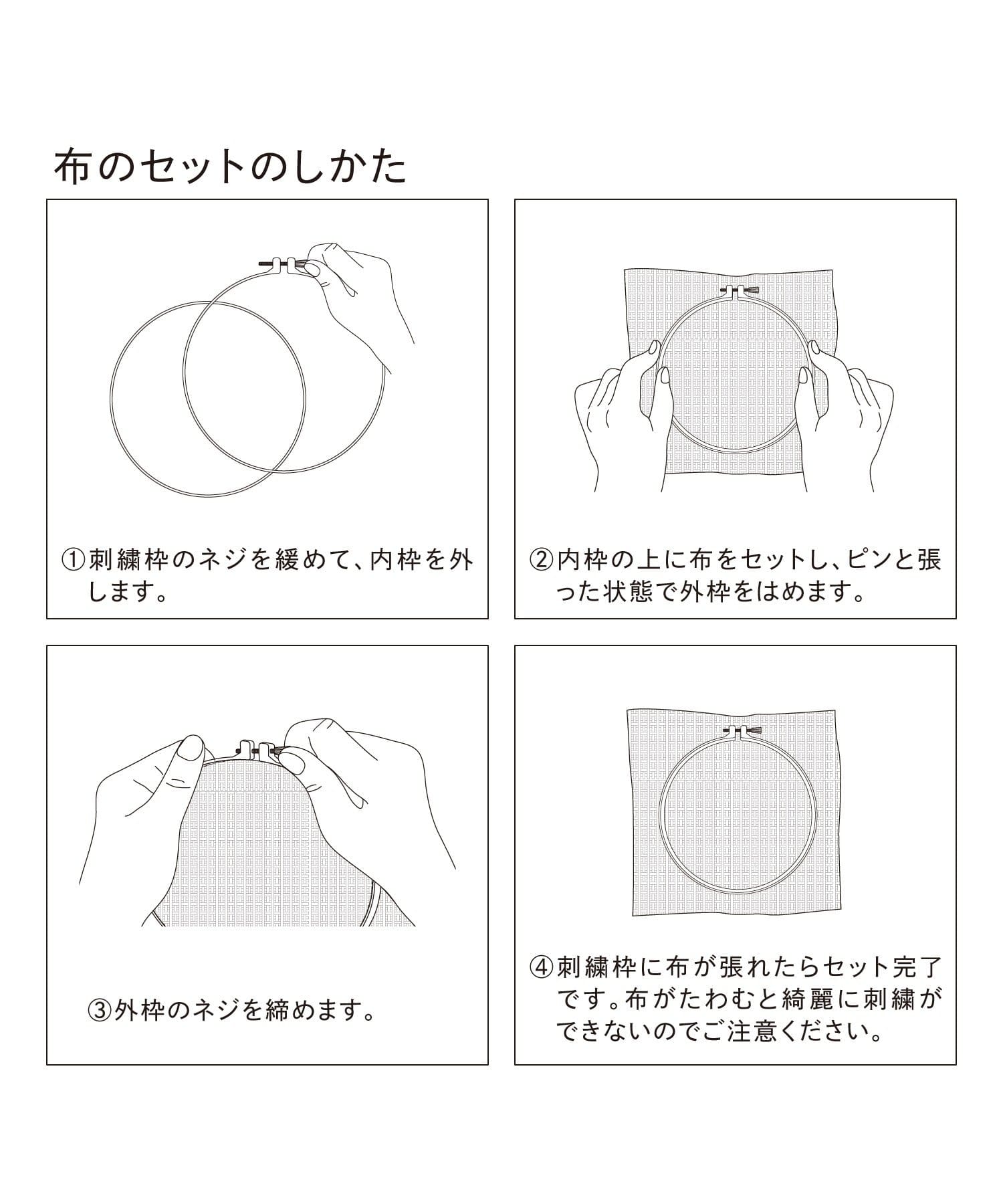 布のセットのしかた

①刺繍枠のネジを緩めて、内枠を外します。

②内枠の上に布をセットし、ピンと張った状態で外枠をはめます。

③外枠のネジを締めます。

④刺繍枠に布が張れたらセット完了です。布がたわむと綺麗に刺繍ができないのでご注意ください。