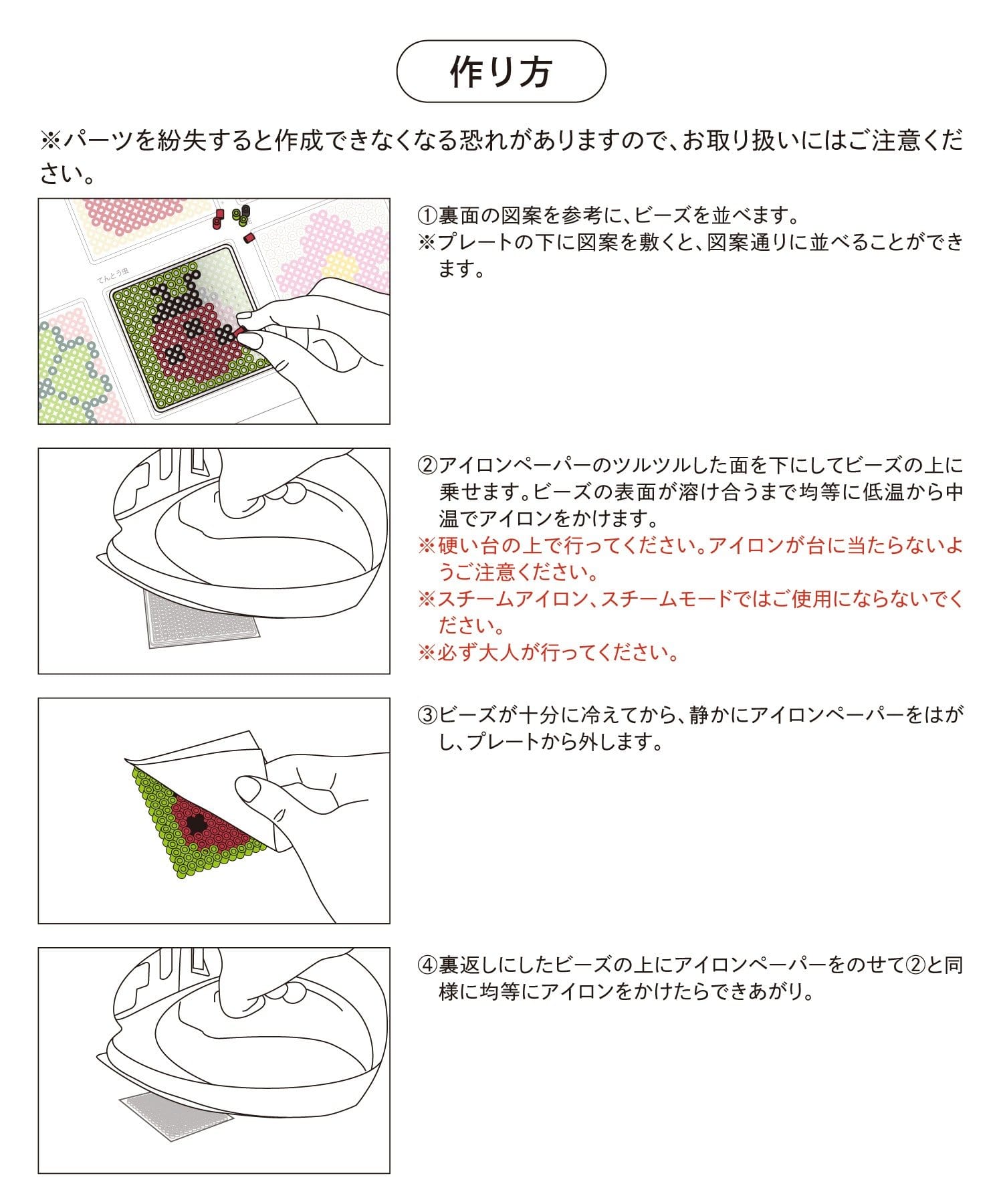 作り方

※パーツを紛失すると作成できなくなる恐れがありますので、お取り扱いにはご注意ください。

てんとう虫

①裏面の図案を参考に、ビーズを並べます。
※プレートの下に図案を敷くと、図案通りに並べることができます。

②アイロンペーパーのツルツルした面を下にしてビーズの上に乗せます。ビーズの表面が溶け合うまで均等に低温から中温でアイロンをかけます。
※硬い台の上で行ってください。アイロンが台に当たらないようご注意ください。
※スチームアイロン、スチームモードではご使用にならないでください。
※必ず大人が行ってください。

③ビーズが十分に冷えてから、静かにアイロンペーパーをはがし、プレートから外します。

④裏返しにしたビーズの上にアイロンペーパーをのせて②と同様に均等にアイロンをかけたらできあがり。