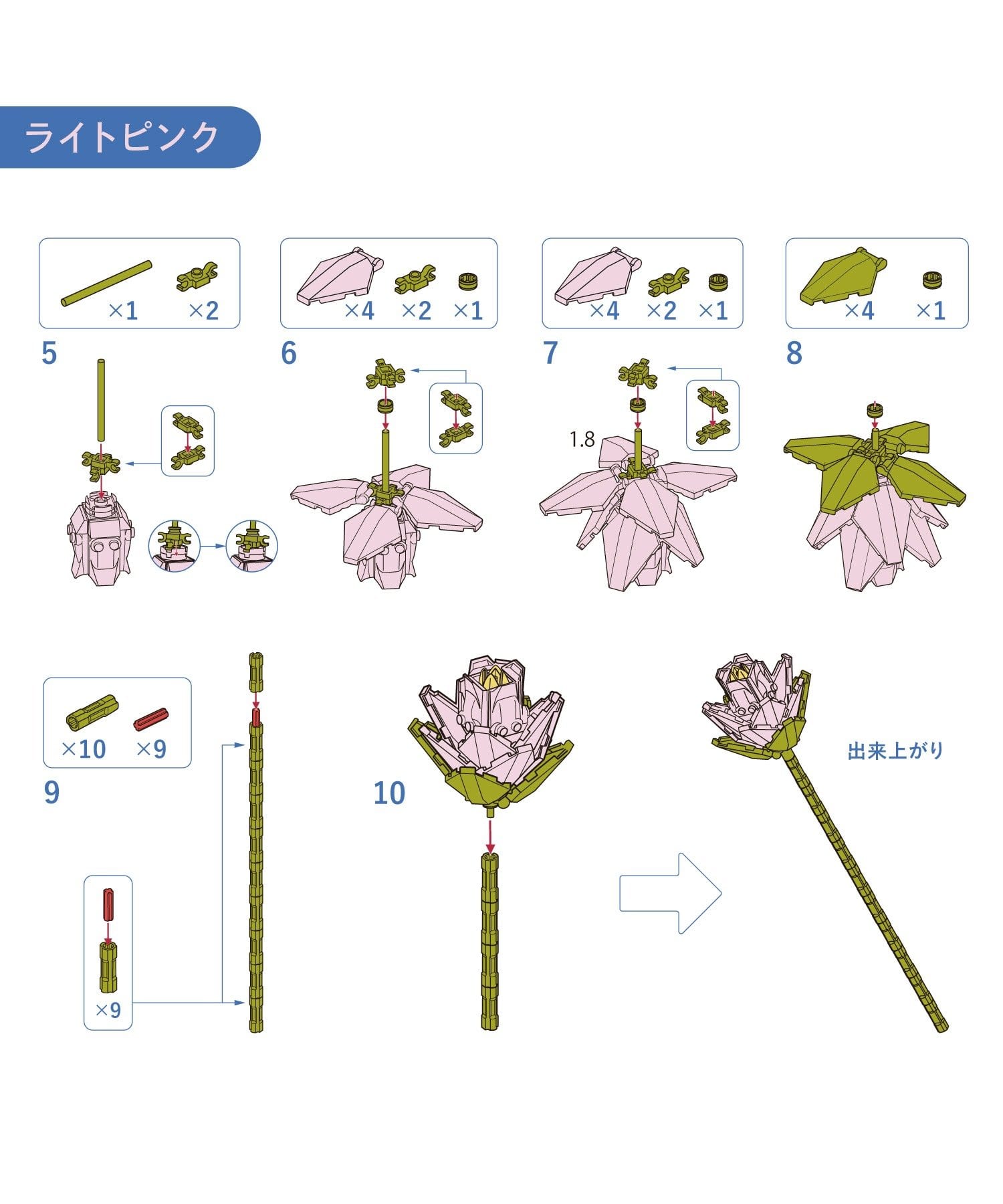 ライトピンク

×1 ×2

5

×4 ×2 ×1

6

×4 ×2 ×1

7

1.8

×4 ×1

8

×10 ×9

9

×9

10

出来上がり