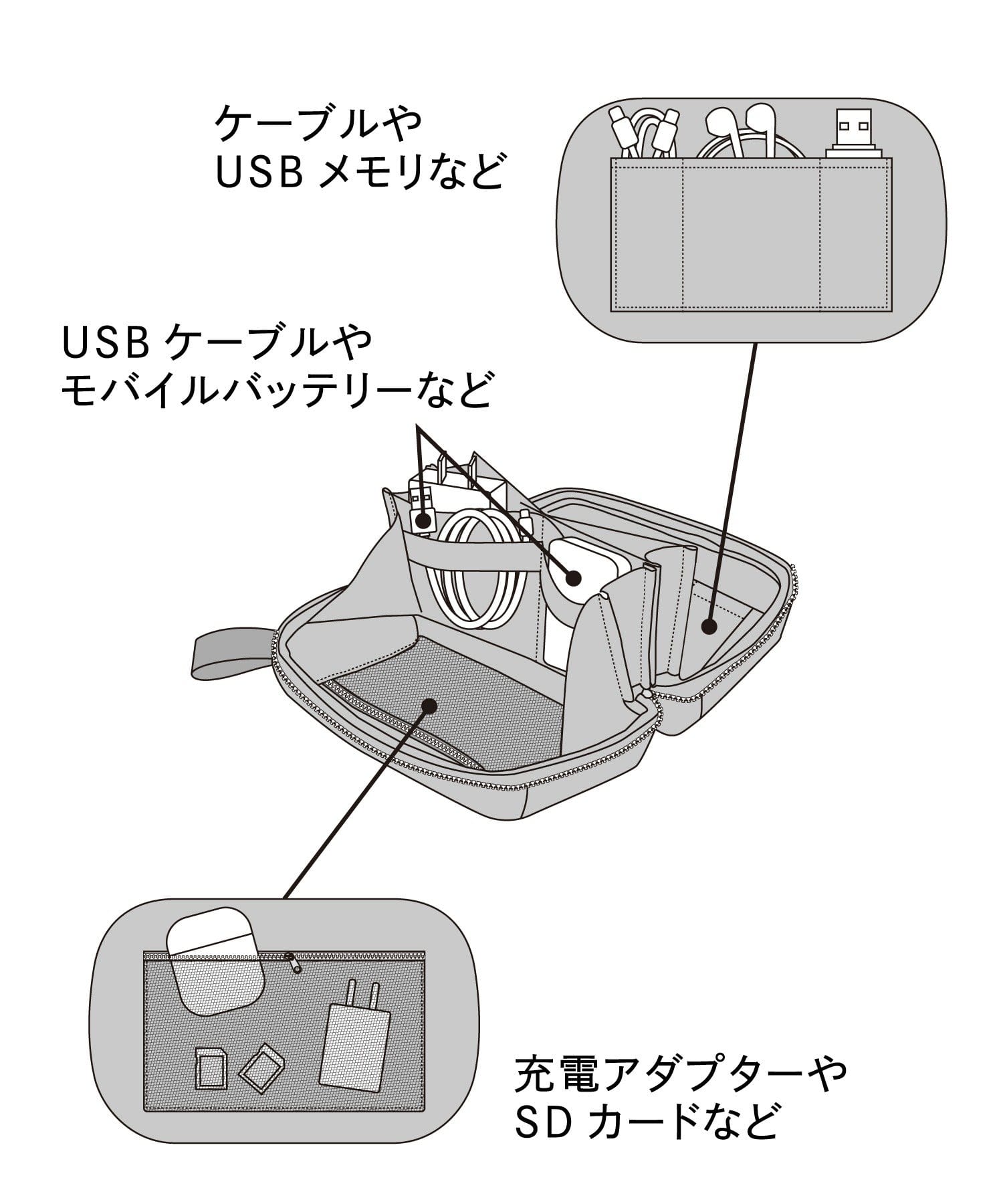 ケーブルや
USB メモリなど

USB ケーブルや
モバイルバッテリーなど

充電アダプターや
SD カードなど