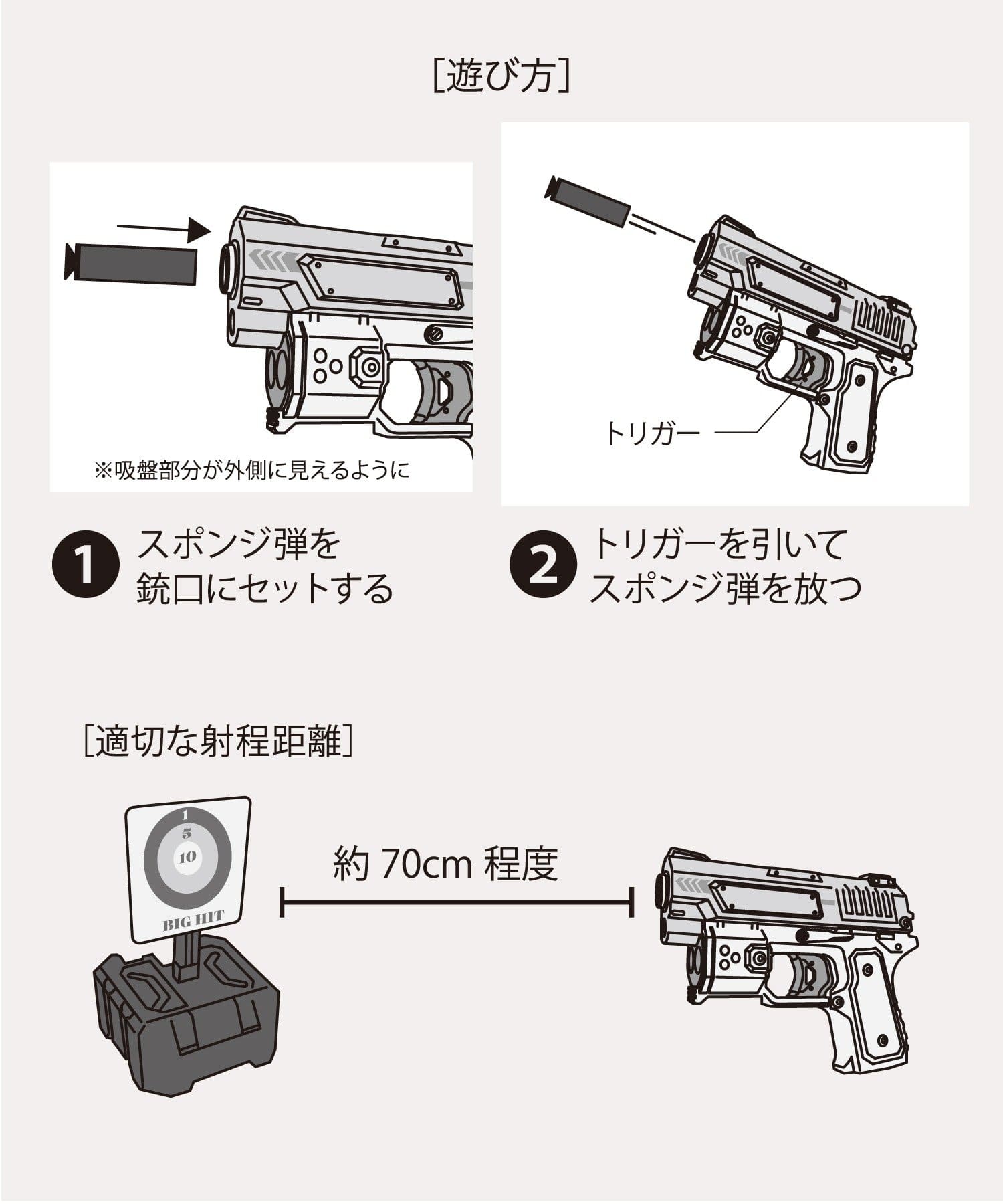 ［遊び方］

※吸盤部分が外側に見えるように

トリガー

1 スポンジ弾を銃口にセットする

2 トリガーを引いてスポンジ弾を放つ

［適切な射程距離］

1
5
10
BIG HIT

約 70cm 程度