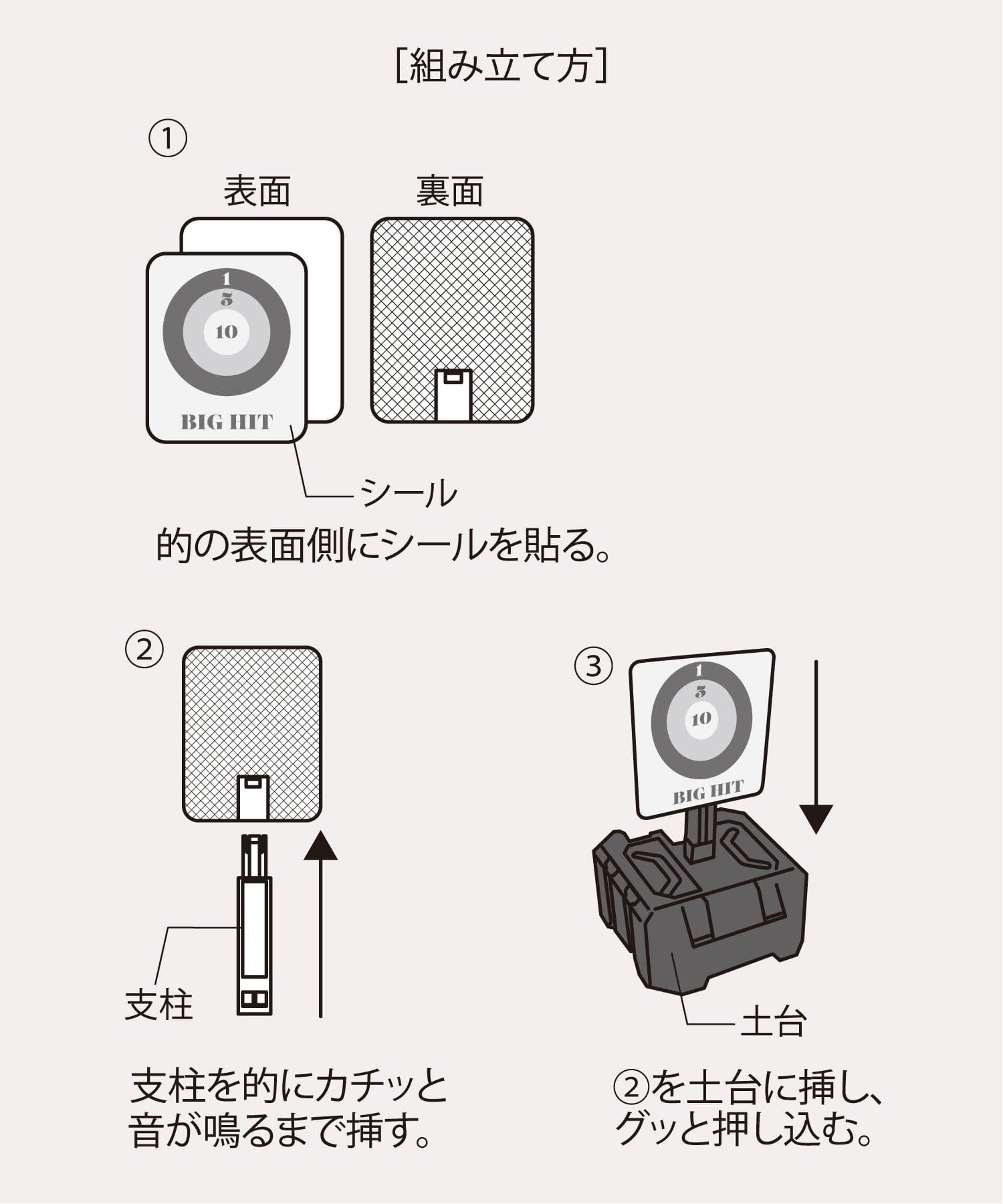 ［組み立て方］

①

表面

裏面

1
5
10
BIG HIT

シール

的の表面側にシールを貼る。

②

支柱

支柱を的にカチッと音が鳴るまで挿す。

③

1
5
10
BIG HIT

土台

②を土台に挿し、グッと押し込む。