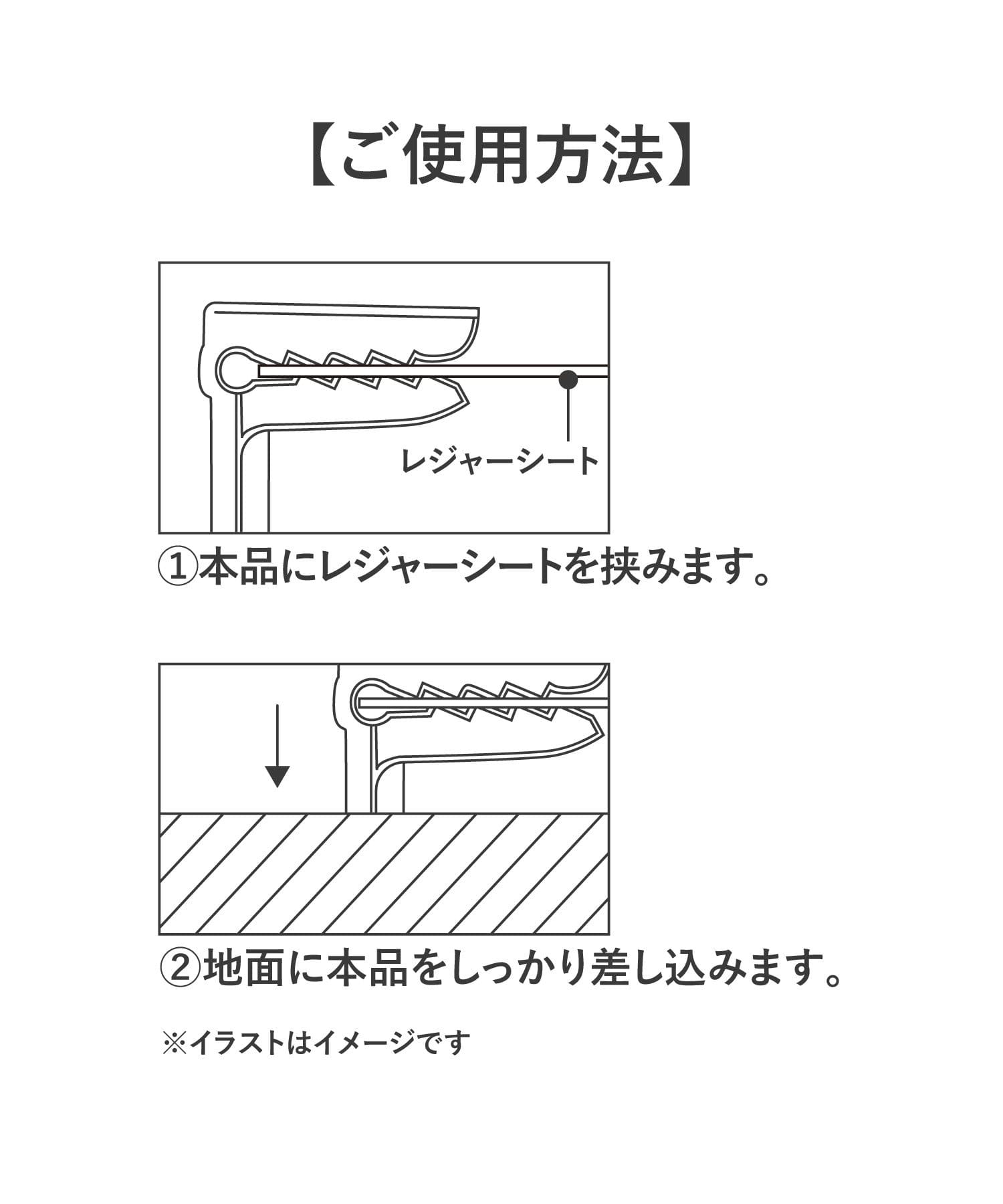 【ご使用方法】

レジャーシート

①本品にレジャーシートを挟みます。

②地面に本品をしっかり差し込みます。

※イラストはイメージです