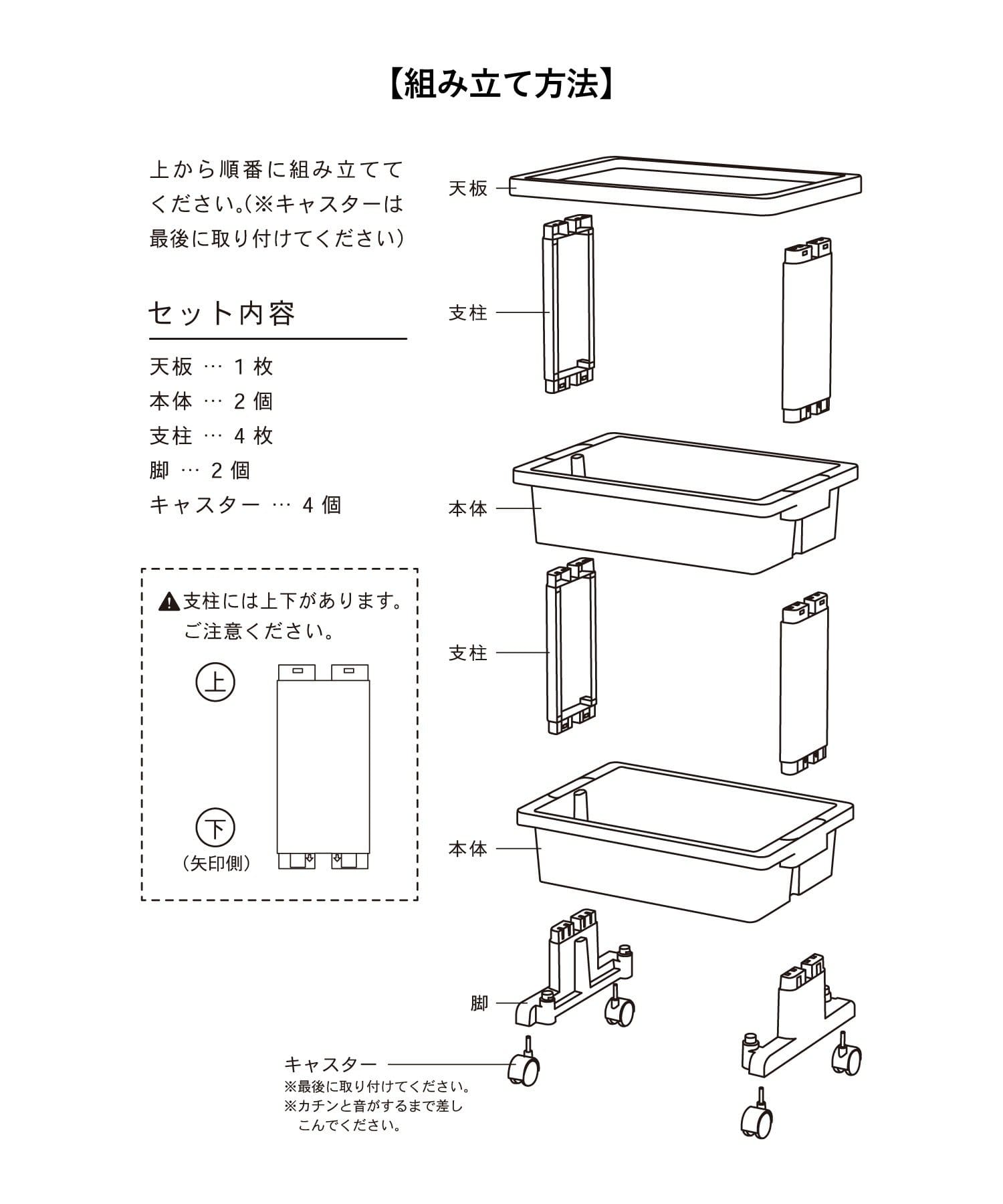 【組み立て方法】

上から順番に組み立ててください。(※キャスターは最後に取り付けてください)

セット内容

天板 … 1 枚
本体 … 2 個
支柱 … 4 枚
脚 … 2 個
キャスター … 4 個

支柱には上下があります。ご注意ください。

上

下
(矢印側)

天板

支柱

本体

支柱

本体

脚

キャスター
※最後に取り付けてください。
※カチンと音がするまで差しこんでください。