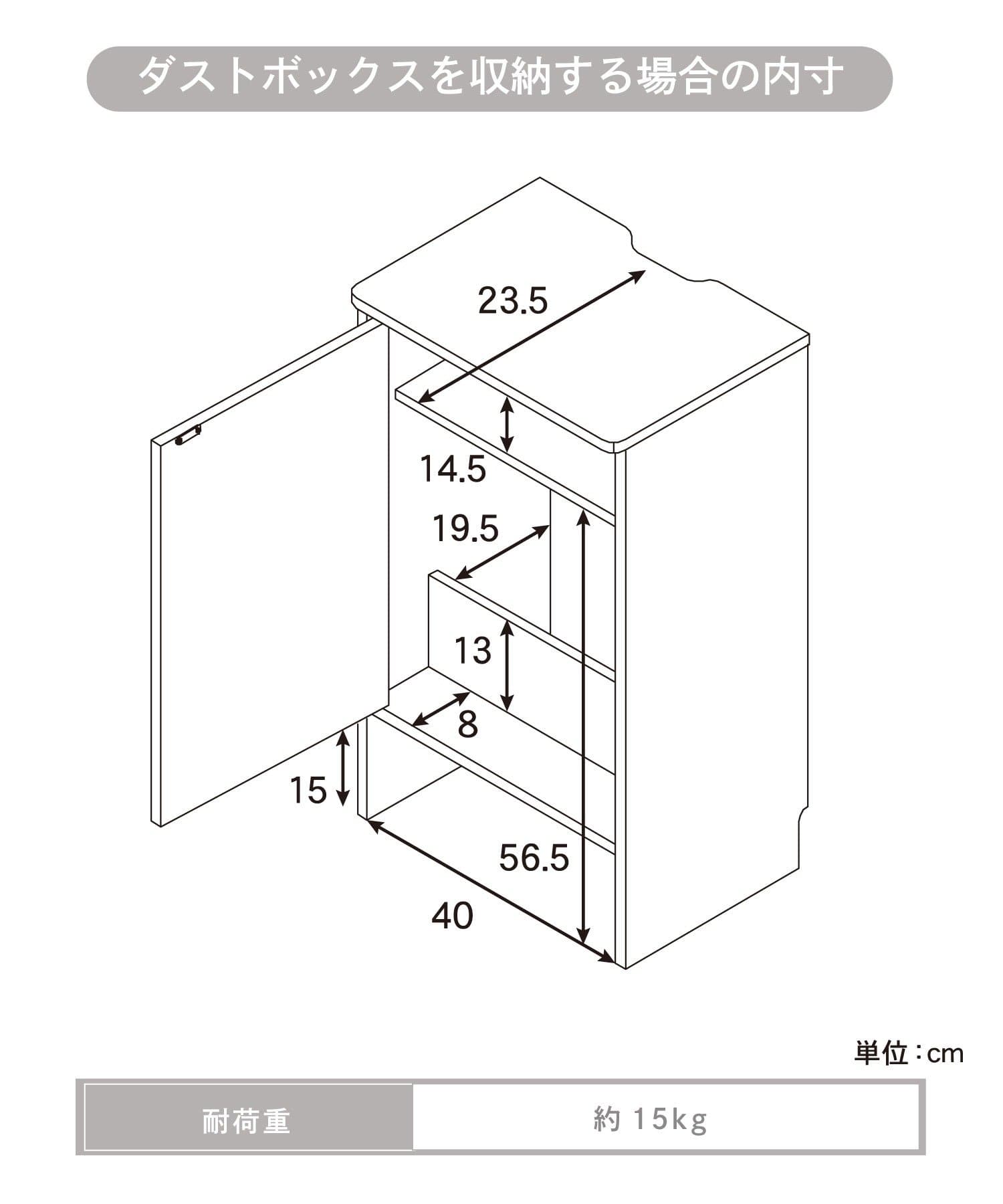 ダストボックスを収納する場合の内寸

23.5

14.5

19.5

13

8

15

56.5

40

単位：cm

| 耐荷重 | 約 15kg |
|---|---|