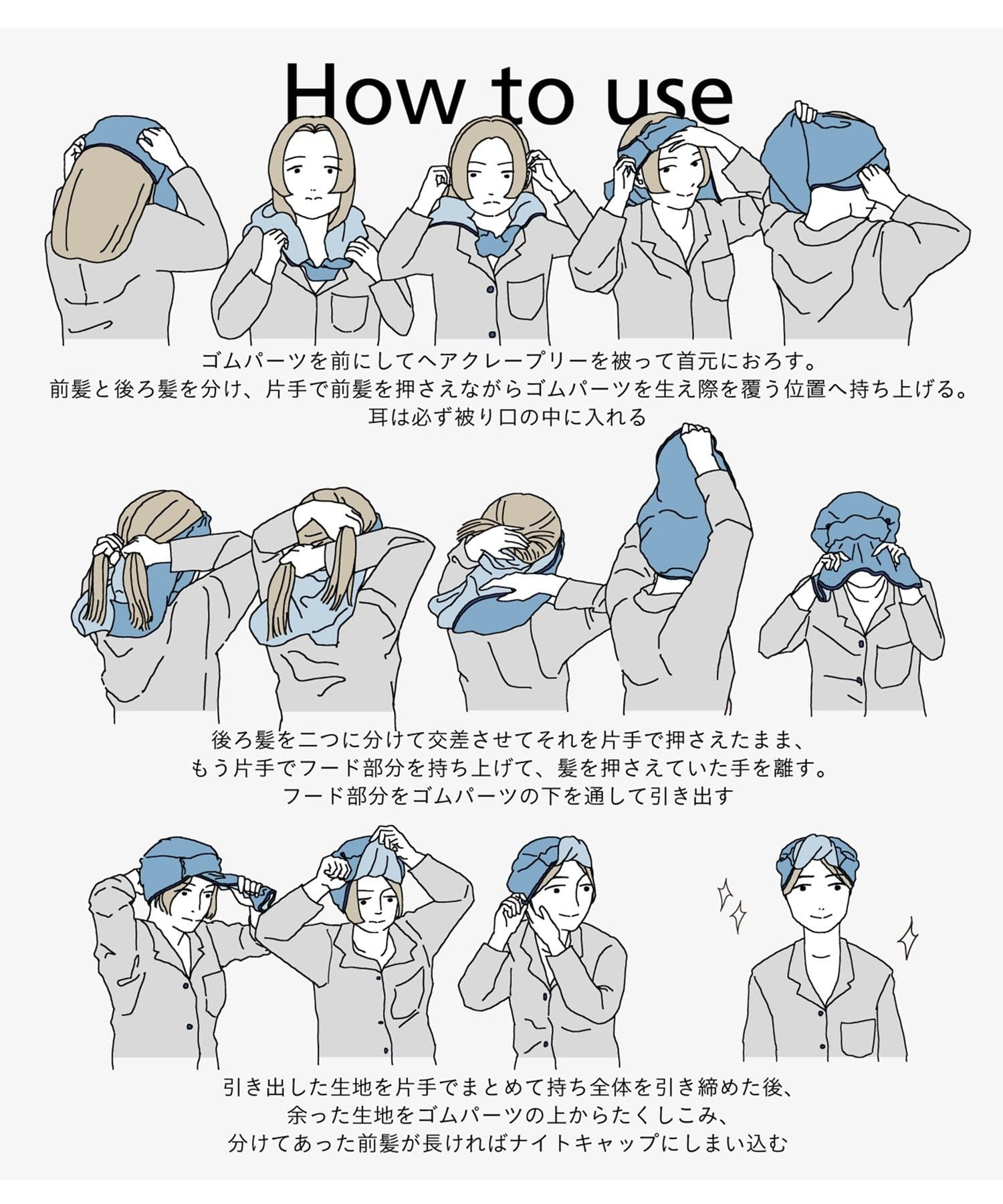 How to use

ゴムパーツを前にしてヘアクレープリーを被って首元におろす。
前髪と後ろ髪を分け、片手で前髪を押さえながらゴムパーツを生え際を覆う位置へ持ち上げる。
耳は必ず被り口の中に入れる

後ろ髪を二つに分けて交差させてそれを片手で押さえたまま、
もう片手でフード部分を持ち上げて、髪を押さえていた手を離す。
フード部分をゴムパーツの下を通して引き出す

引き出した生地を片手でまとめて持ち全体を引き締めた後、
余った生地をゴムパーツの上からたくしこみ、
分けてあった前髪が長ければナイトキャップにしまい込む