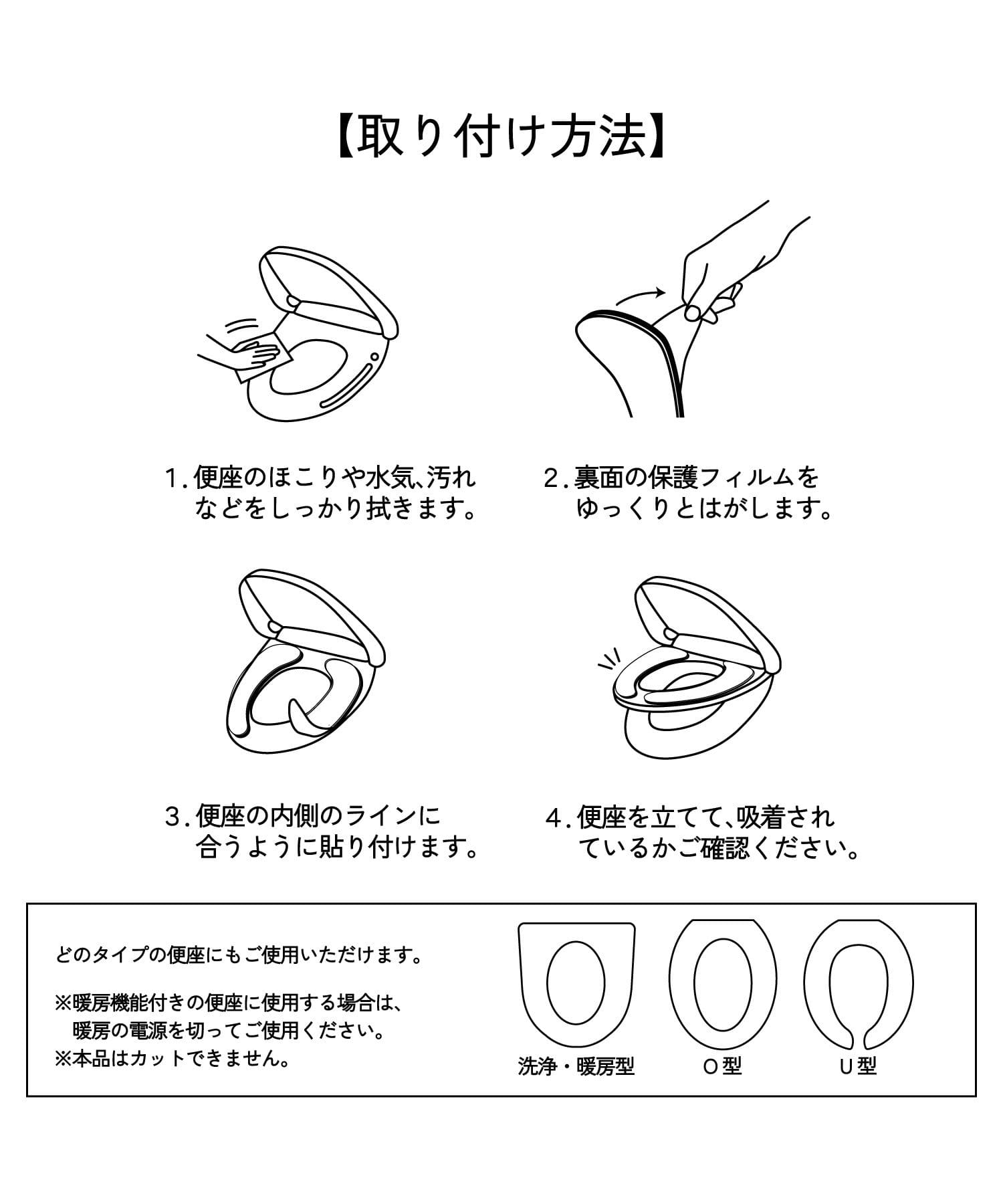 【取り付け方法】

1. 便座のほこりや水気、汚れなどをしっかり拭きます。

2. 裏面の保護フィルムをゆっくりとはがします。

3. 便座の内側のラインに合うように貼り付けます。

4. 便座を立てて、吸着されているかご確認ください。

どのタイプの便座にもご使用いただけます。

※暖房機能付きの便座に使用する場合は、暖房の電源を切ってご使用ください。
※本品はカットできません。

洗浄・暖房型　O型　U型