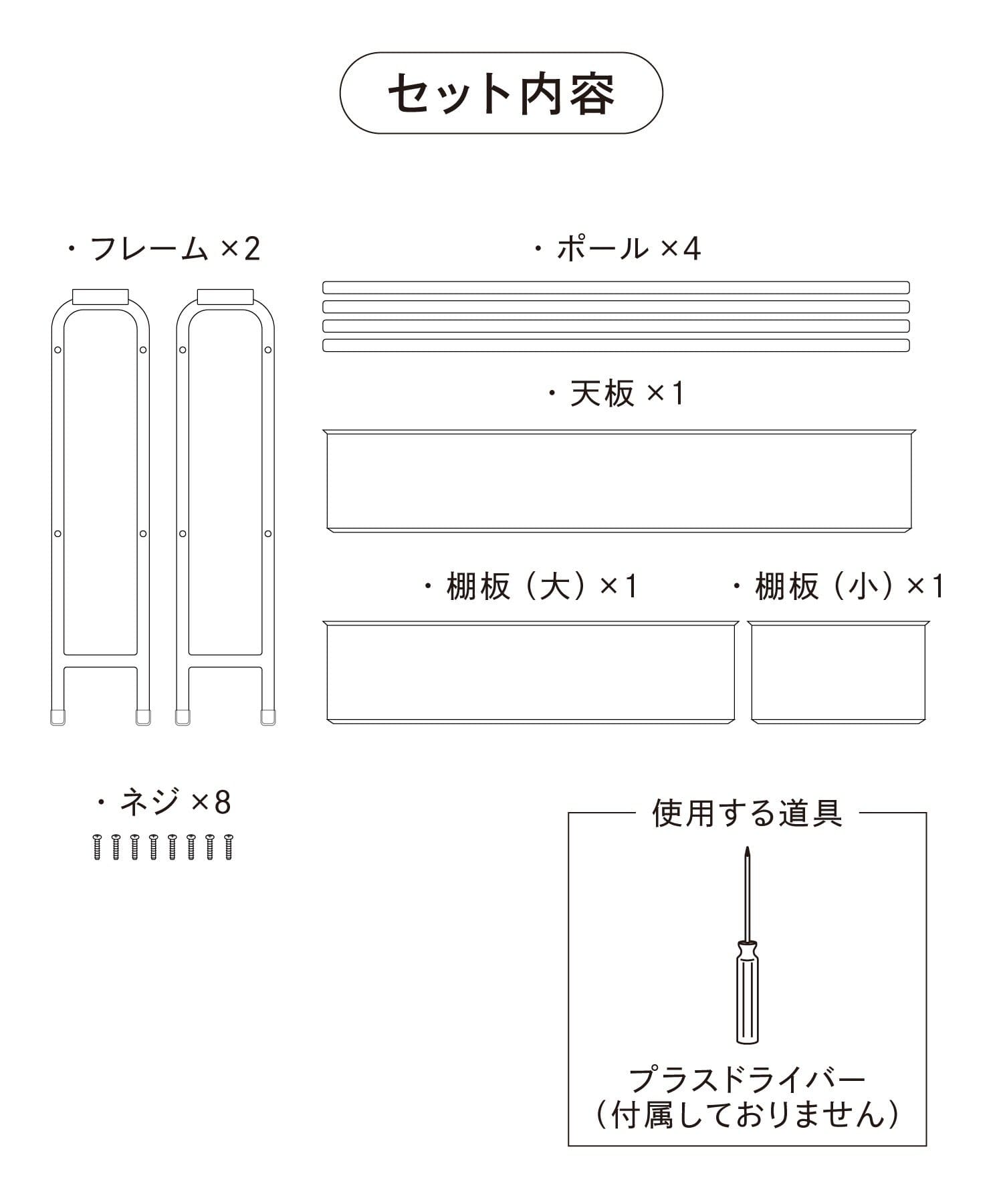 セット内容

・フレーム ×2

・ポール ×4

・天板 ×1

・棚板（大）×1

・棚板（小）×1

・ネジ ×8

使用する道具

プラスドライバー
（付属しておりません）