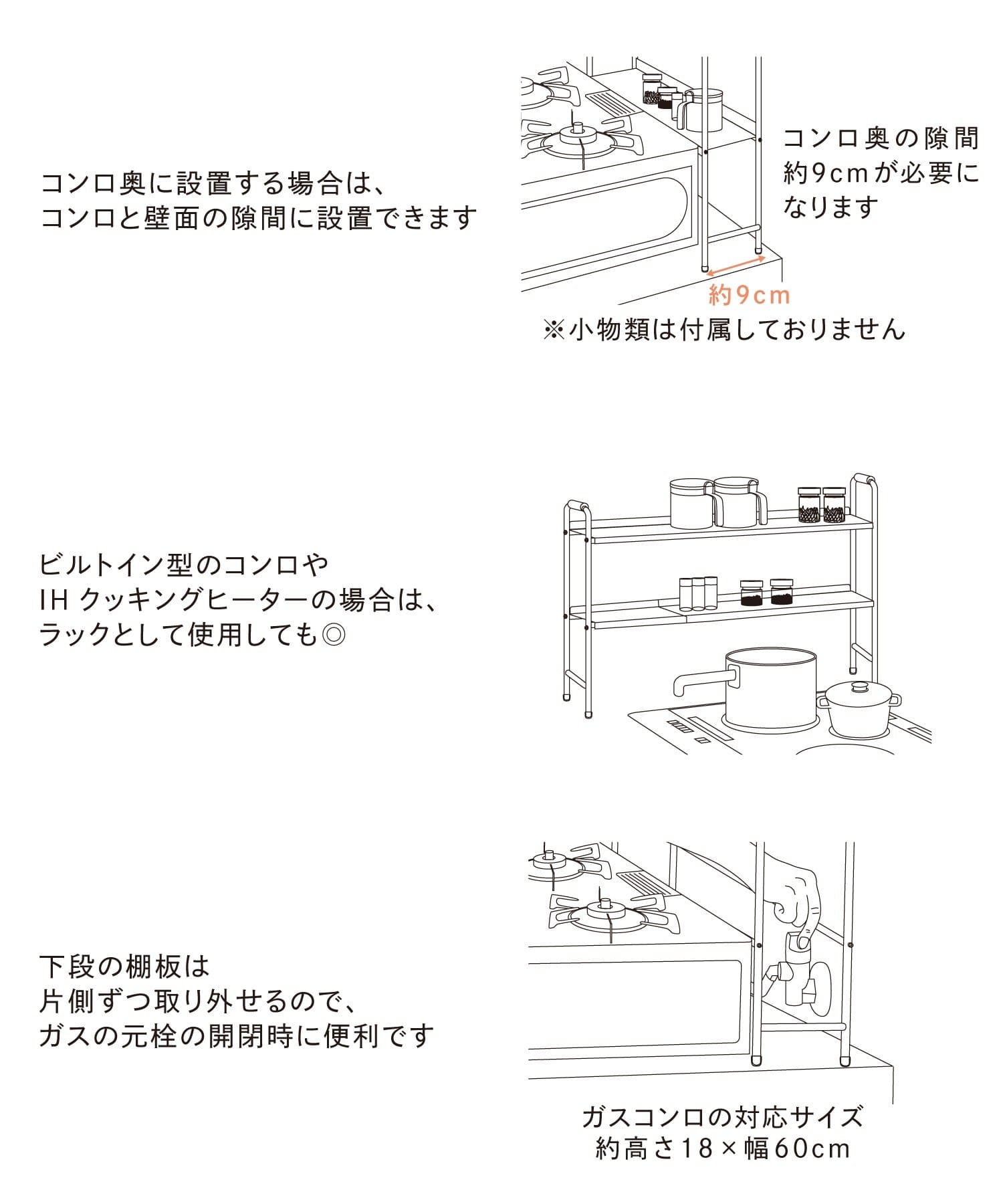 コンロ奥に設置する場合は、
コンロと壁面の隙間に設置できます

コンロ奥の隙間
約9cmが必要に
なります

約9cm

※小物類は付属しておりません

ビルトイン型のコンロや
IH クッキングヒーターの場合は、
ラックとして使用しても◎

下段の棚板は
片側ずつ取り外せるので、
ガスの元栓の開閉時に便利です

ガスコンロの対応サイズ
約高さ18×幅60cm