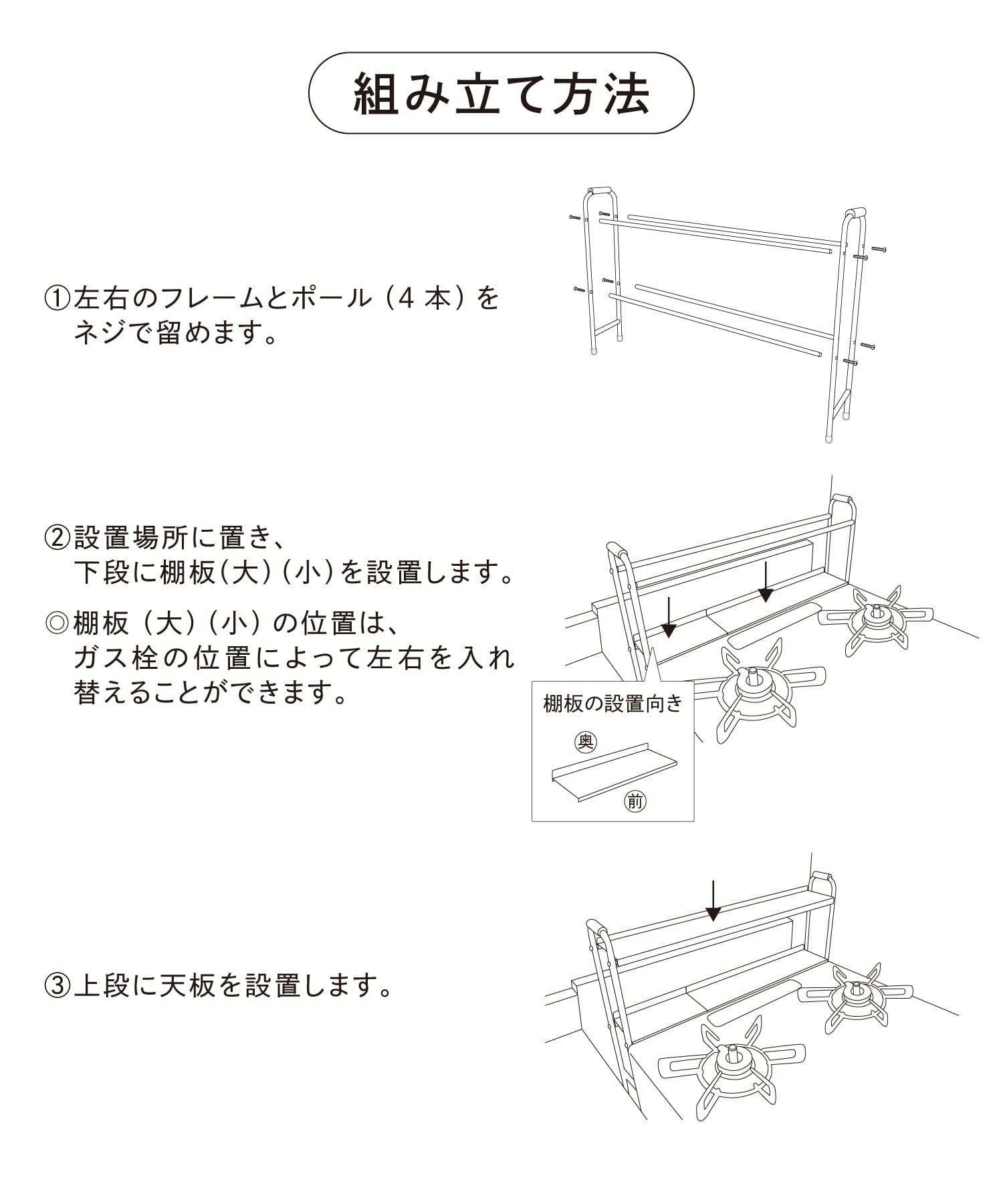 組み立て方法

①左右のフレームとポール（4 本）をネジで留めます。

②設置場所に置き、下段に棚板(大)(小)を設置します。

◎棚板（大）（小）の位置は、ガス栓の位置によって左右を入れ替えることができます。

棚板の設置向き

奥

前

③上段に天板を設置します。