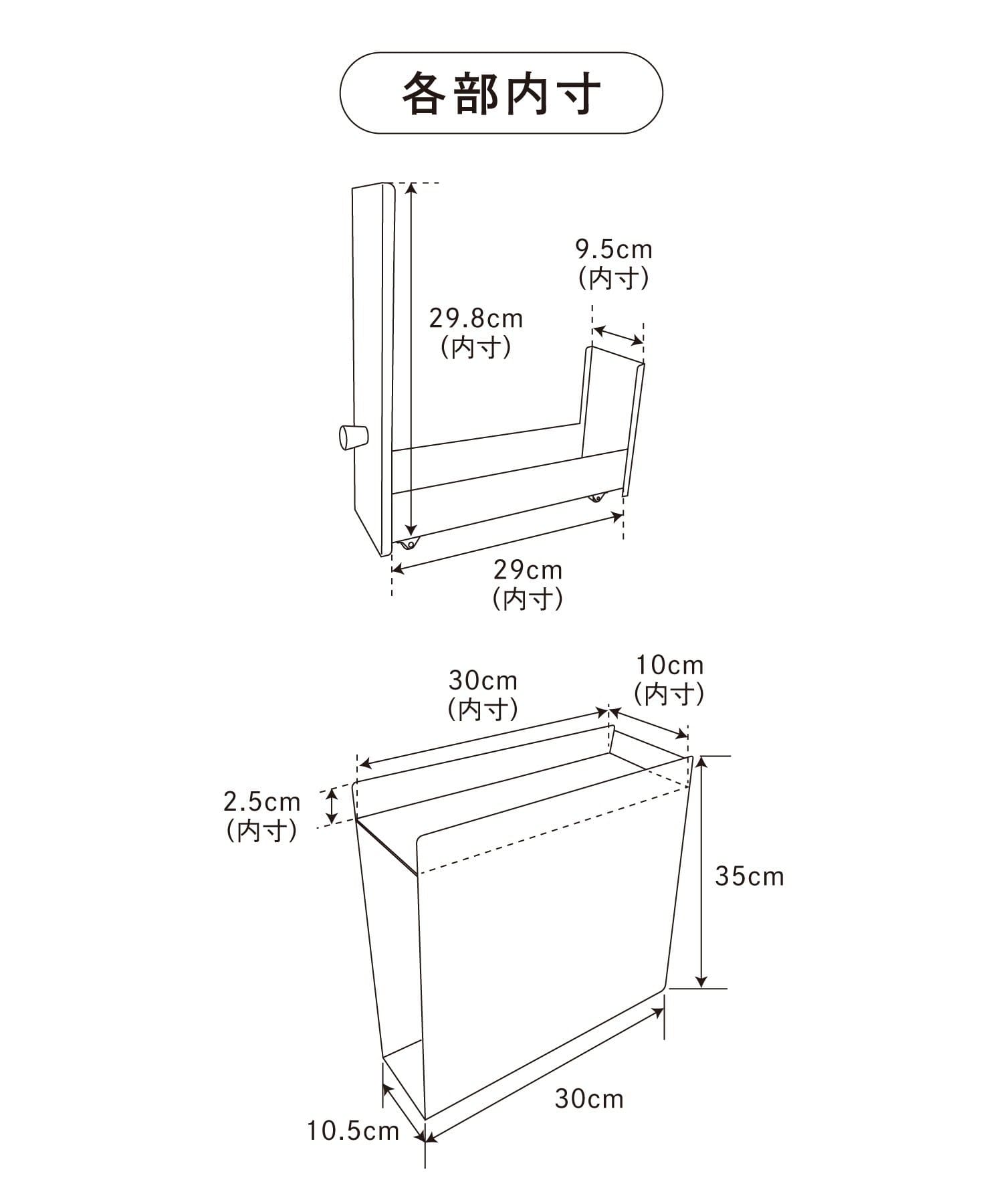 各部内寸

9.5cm
(内寸)

29.8cm
(内寸)

29cm
(内寸)

30cm
(内寸)

10cm
(内寸)

2.5cm
(内寸)

35cm

30cm

10.5cm