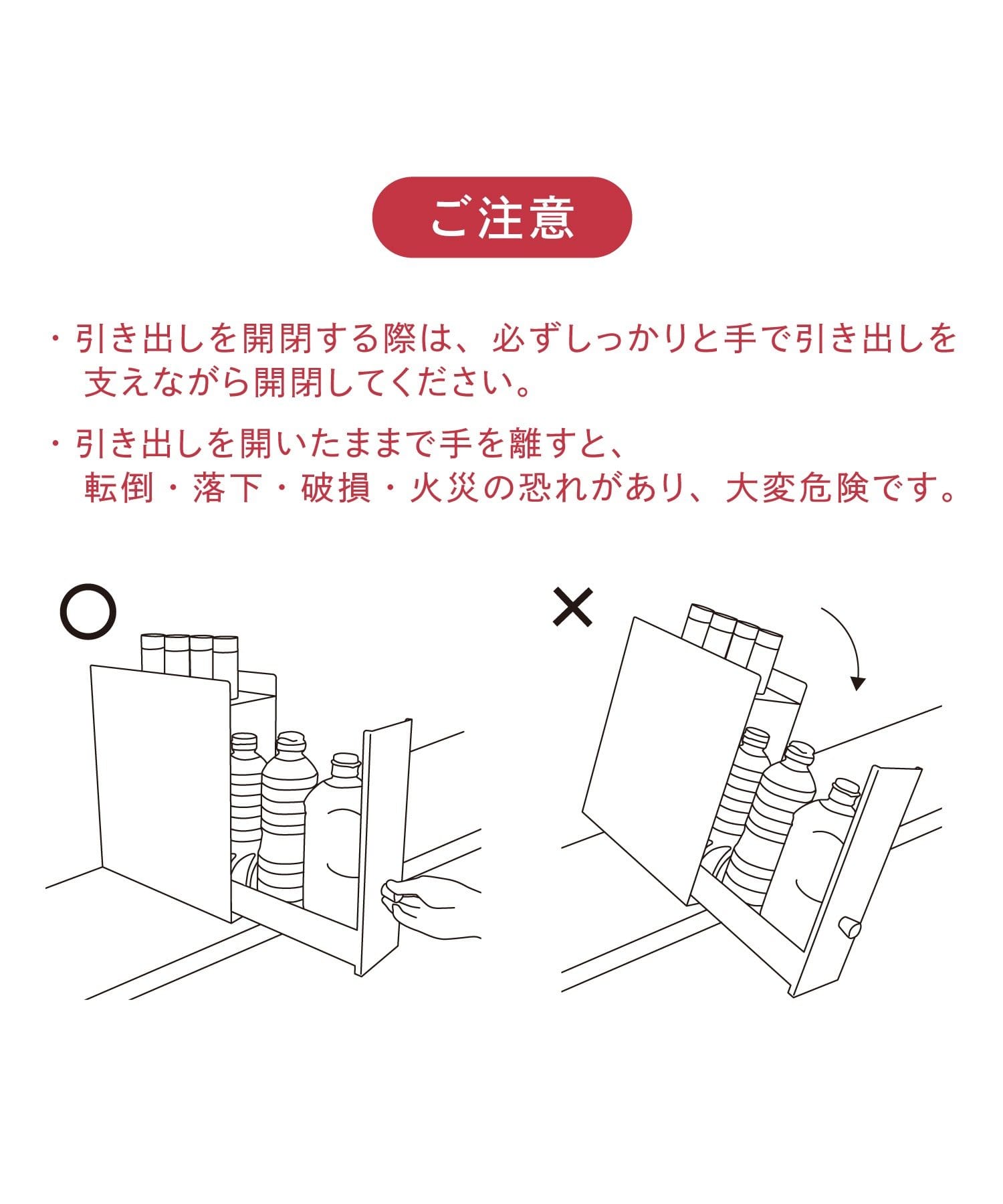 ご注意

・引き出しを開閉する際は、必ずしっかりと手で引き出しを支えながら開閉してください。

・引き出しを開いたままで手を離すと、転倒・落下・破損・火災の恐れがあり、大変危険です。

○

×