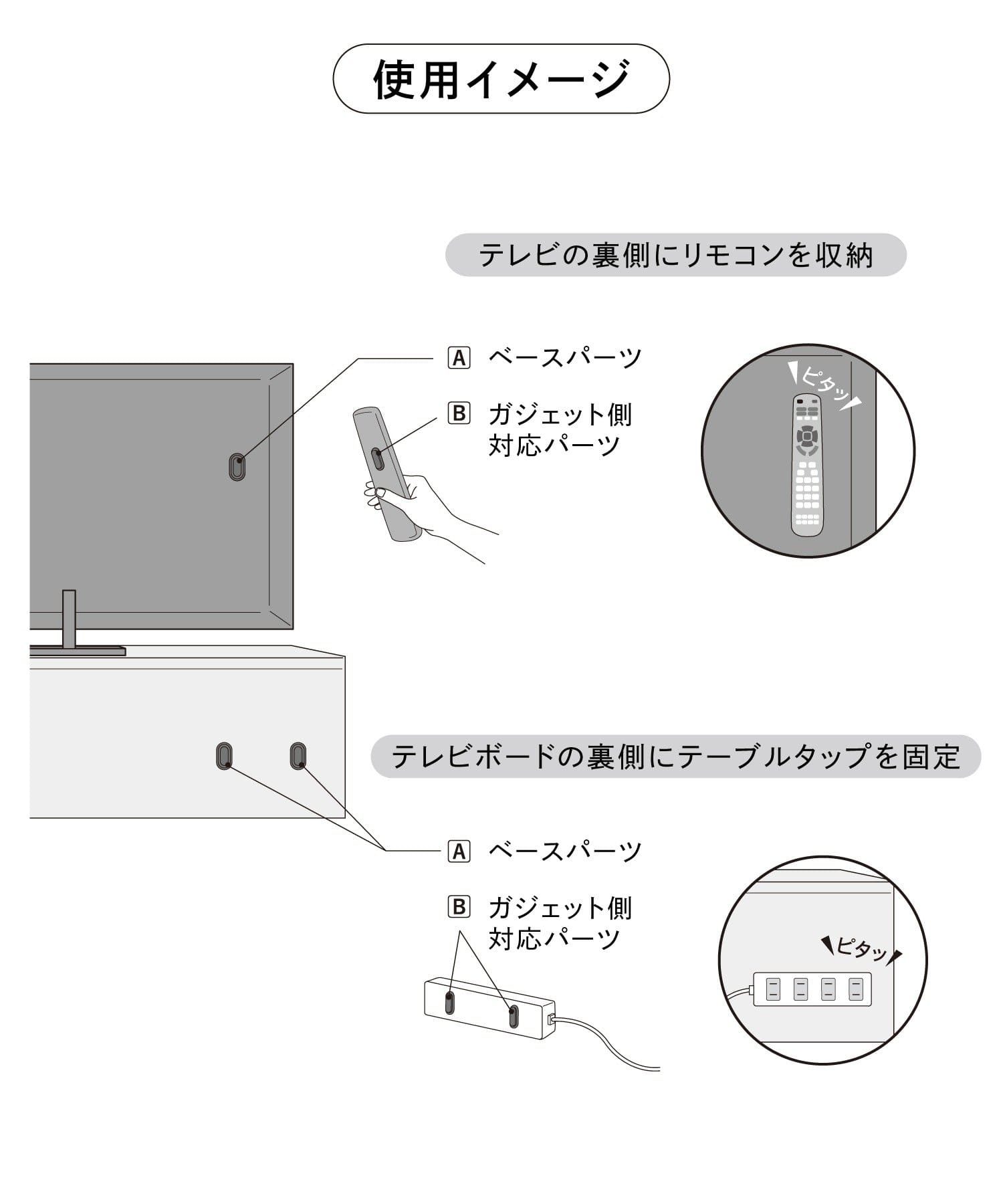 使用イメージ

テレビの裏側にリモコンを収納

A ベースパーツ

B ガジェット側対応パーツ

ピタッ

テレビボードの裏側にテーブルタップを固定

A ベースパーツ

B ガジェット側対応パーツ

ピタッ