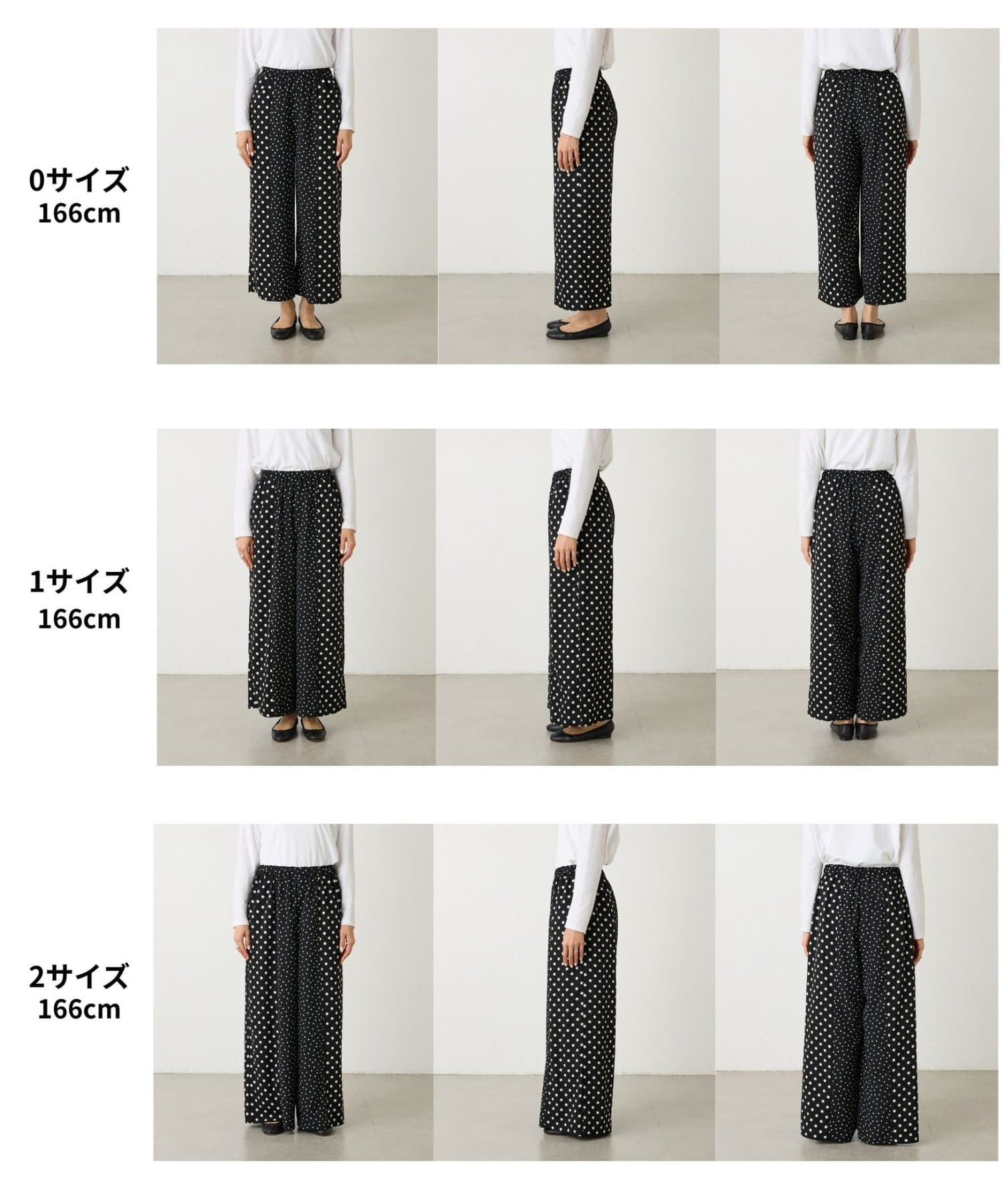 0サイズ
166cm

1サイズ
166cm

2サイズ
166cm