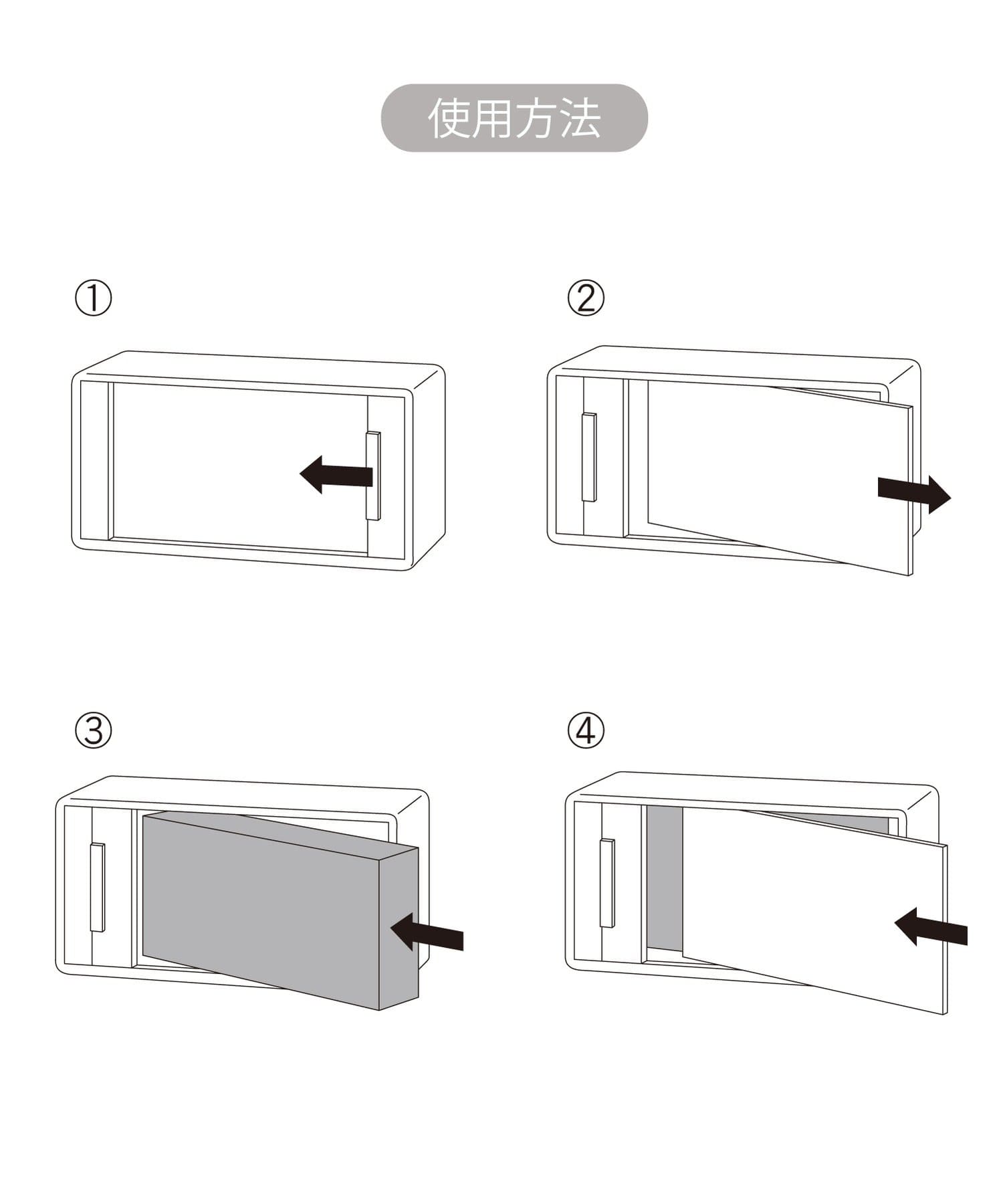 使用方法

①

②

③

④