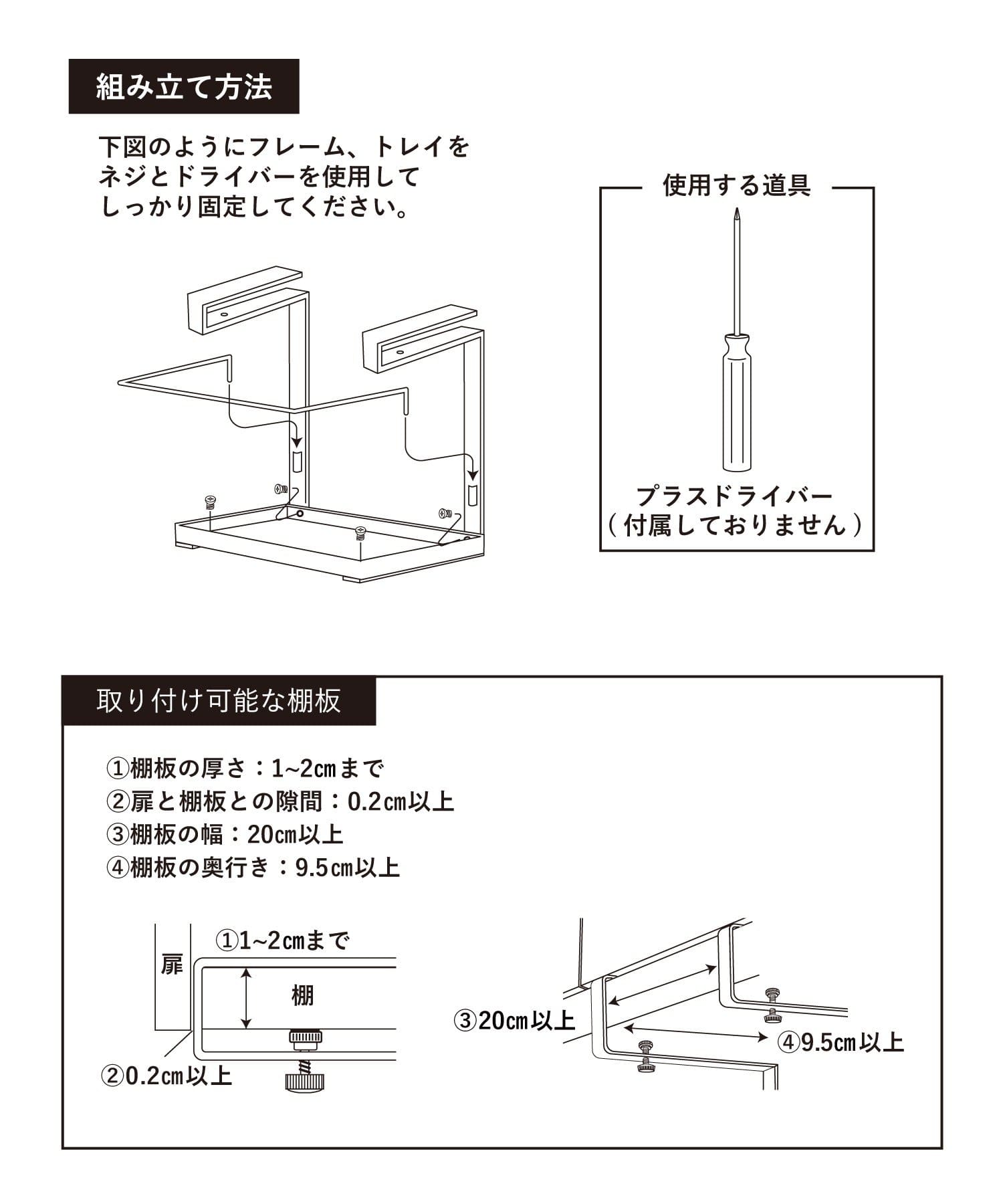 組み立て方法

下図のようにフレーム、トレイをネジとドライバーを使用してしっかり固定してください。

使用する道具

プラスドライバー
（付属しておりません）

取り付け可能な棚板

①棚板の厚さ：1~2㎝まで
②扉と棚板との隙間：0.2㎝以上
③棚板の幅：20㎝以上
④棚板の奥行き：9.5㎝以上

扉
①1~2㎝まで
棚
②0.2㎝以上

③20㎝以上
④9.5㎝以上