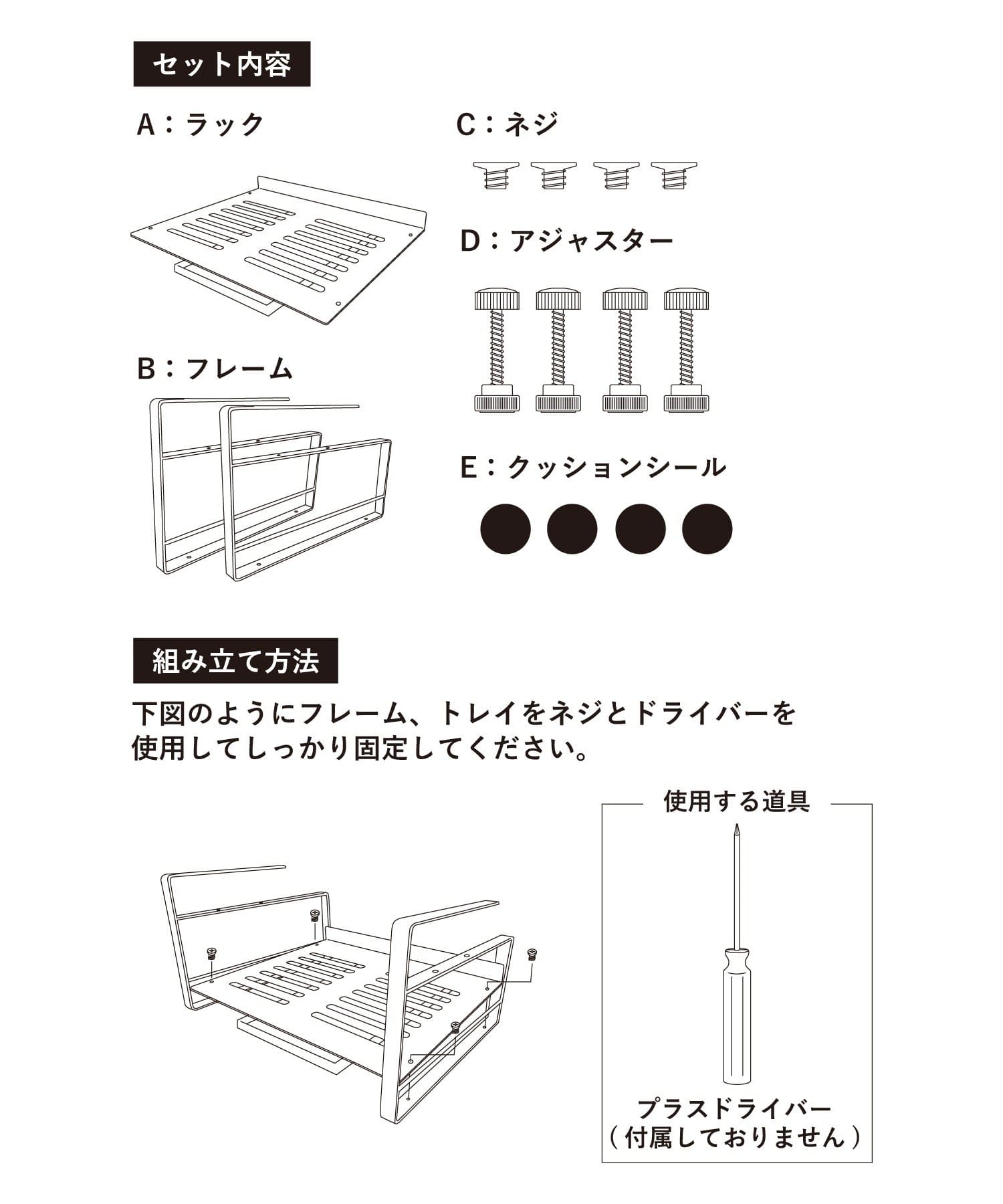 セット内容

A：ラック

B：フレーム

C：ネジ

D：アジャスター

E：クッションシール

組み立て方法

下図のようにフレーム、トレイをネジとドライバーを使用してしっかり固定してください。

使用する道具

プラスドライバー
（付属しておりません）