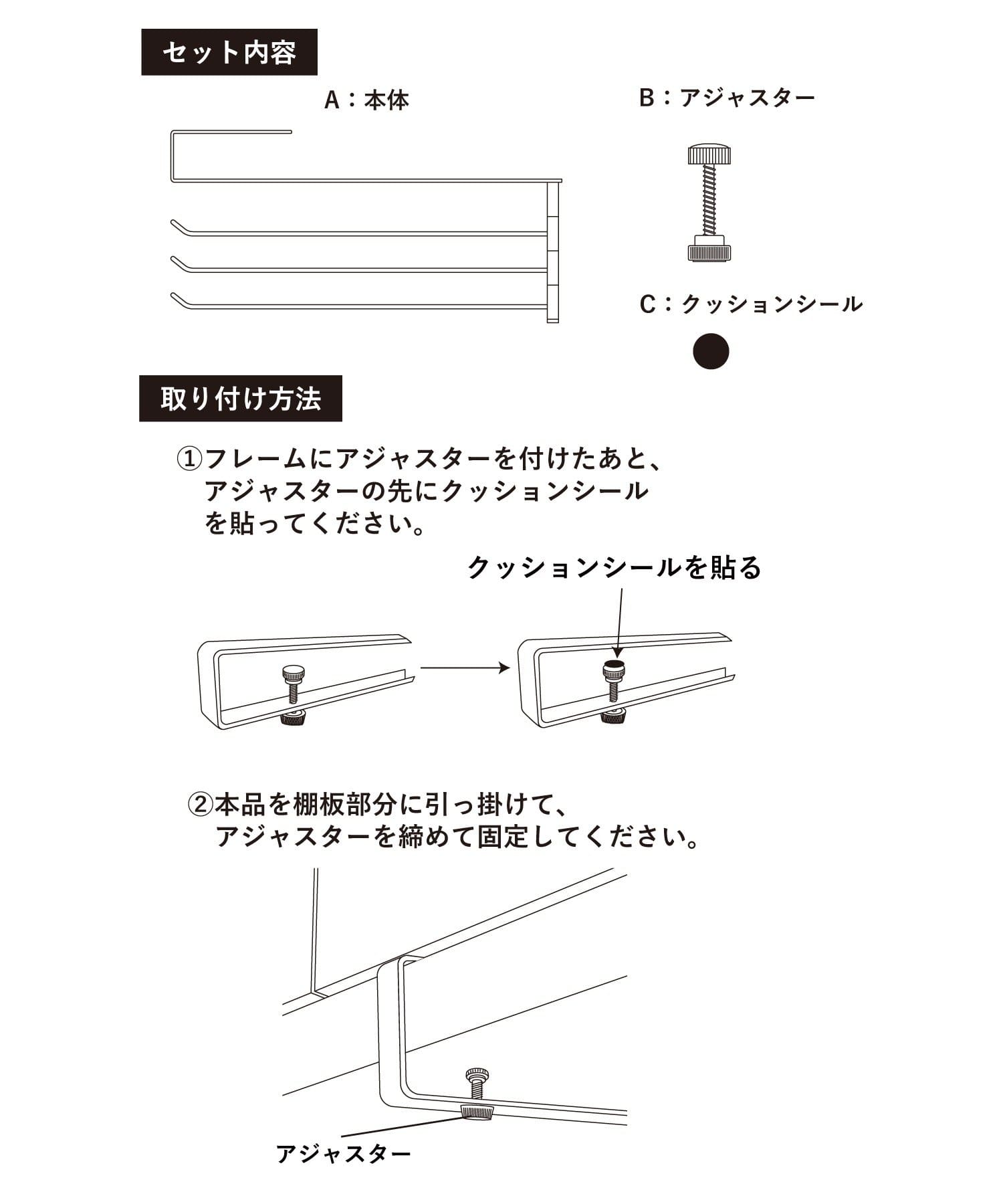 セット内容

A：本体

B：アジャスター

C：クッションシール

取り付け方法

①フレームにアジャスターを付けたあと、アジャスターの先にクッションシールを貼ってください。

クッションシールを貼る

②本品を棚板部分に引っ掛けて、アジャスターを締めて固定してください。

アジャスター