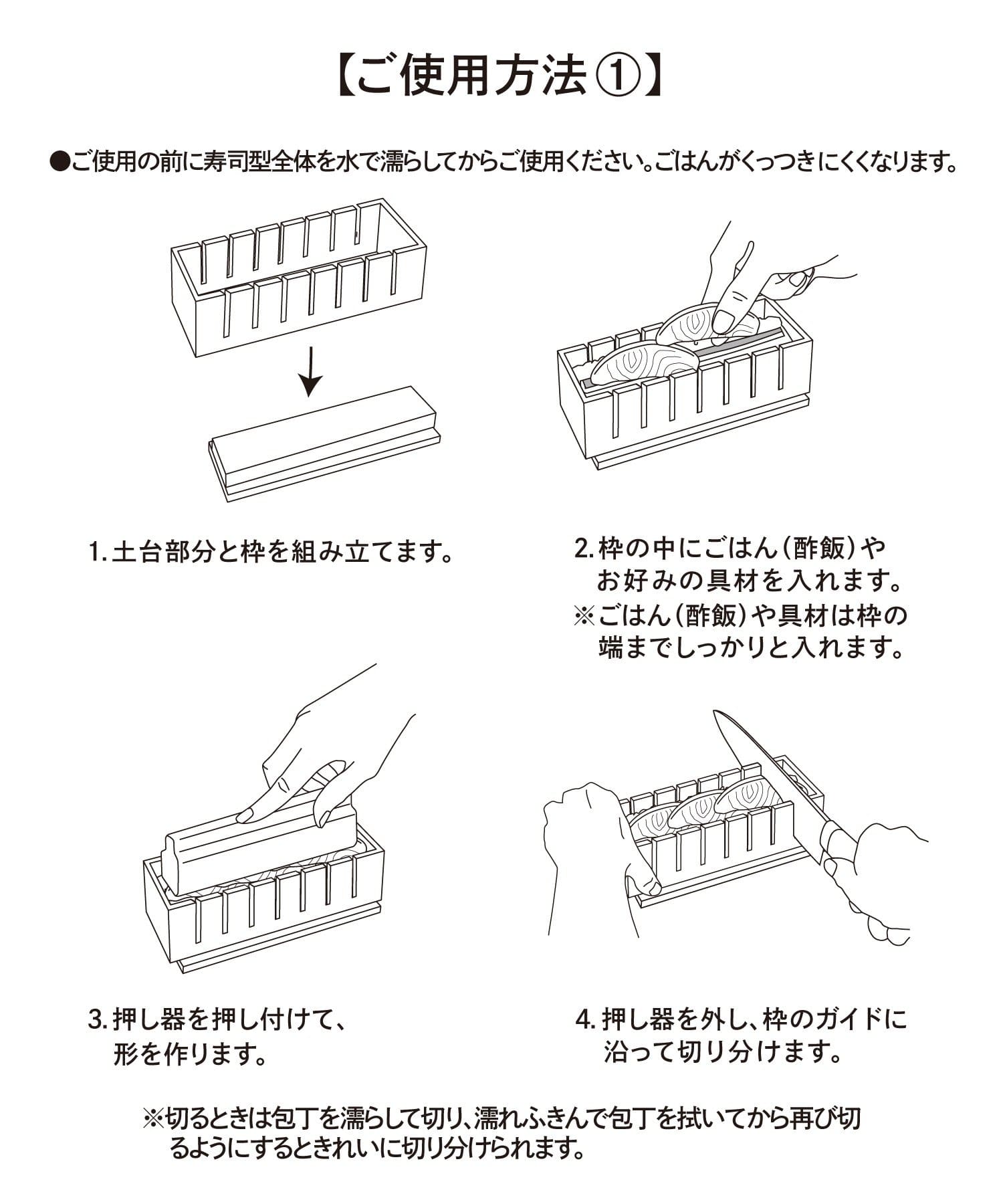 【ご使用方法①】

●ご使用の前に寿司型全体を水で濡らしてからご使用ください。ごはんがくっつきにくくなります。

1. 土台部分と枠を組み立てます。

2. 枠の中にごはん（酢飯）やお好みの具材を入れます。
※ごはん（酢飯）や具材は枠の端までしっかりと入れます。

3. 押し器を押し付けて、形を作ります。

4. 押し器を外し、枠のガイドに沿って切り分けます。

※切るときは包丁を濡らして切り、濡れふきんで包丁を拭いてから再び切るようにするときれいに切り分けられます。