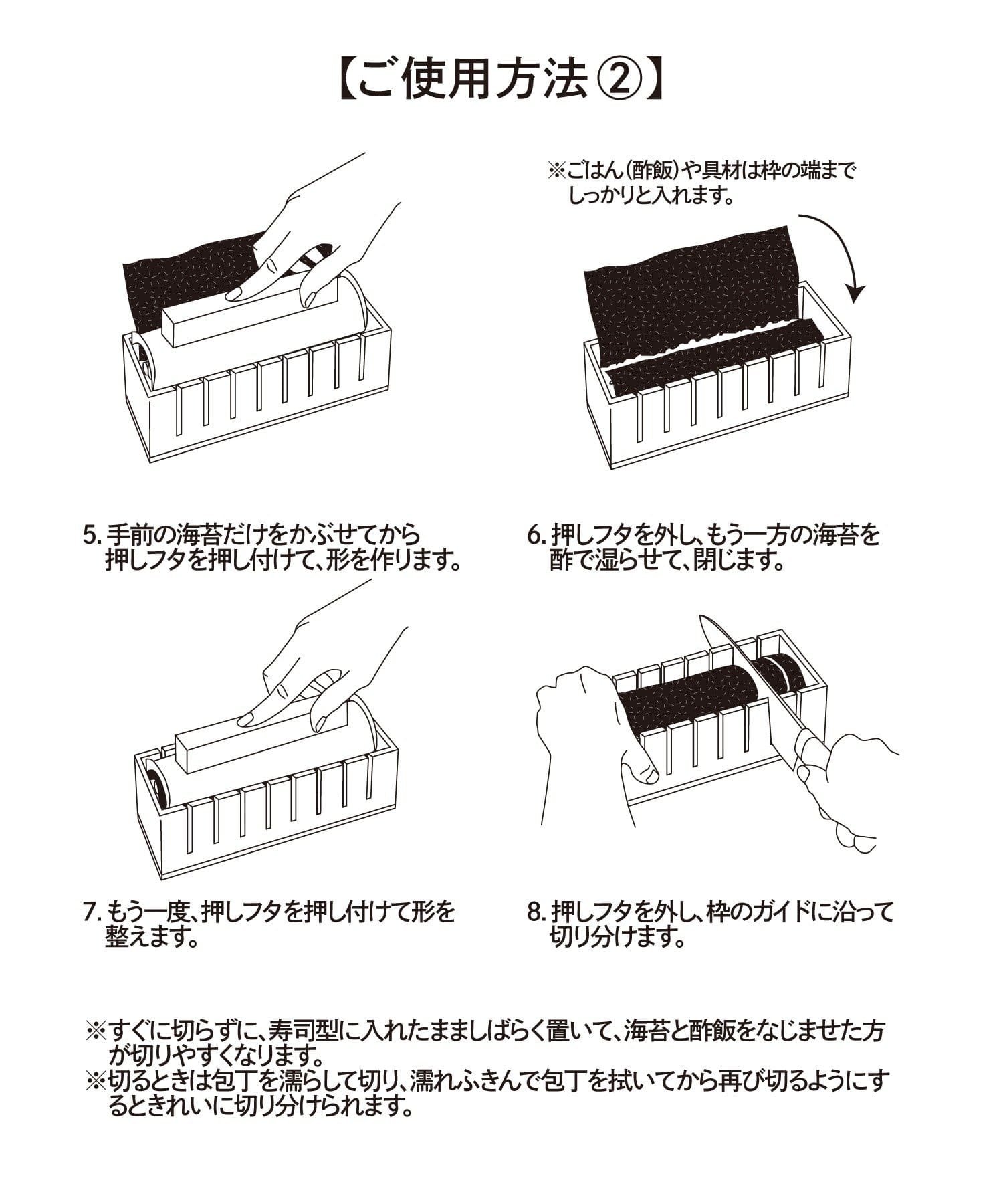 【ご使用方法②】

※ごはん(酢飯)や具材は枠の端までしっかりと入れます。

5. 手前の海苔だけをかぶせてから押しフタを押し付けて、形を作ります。

6. 押しフタを外し、もう一方の海苔を酢で湿らせて、閉じます。

7. もう一度、押しフタを押し付けて形を整えます。

8. 押しフタを外し、枠のガイドに沿って切り分けます。

※すぐに切らずに、寿司型に入れたまましばらく置いて、海苔と酢飯をなじませた方が切りやすくなります。
※切るときは包丁を濡らして切り、濡れふきんで包丁を拭いてから再び切るようにするときれいに切り分けられます。