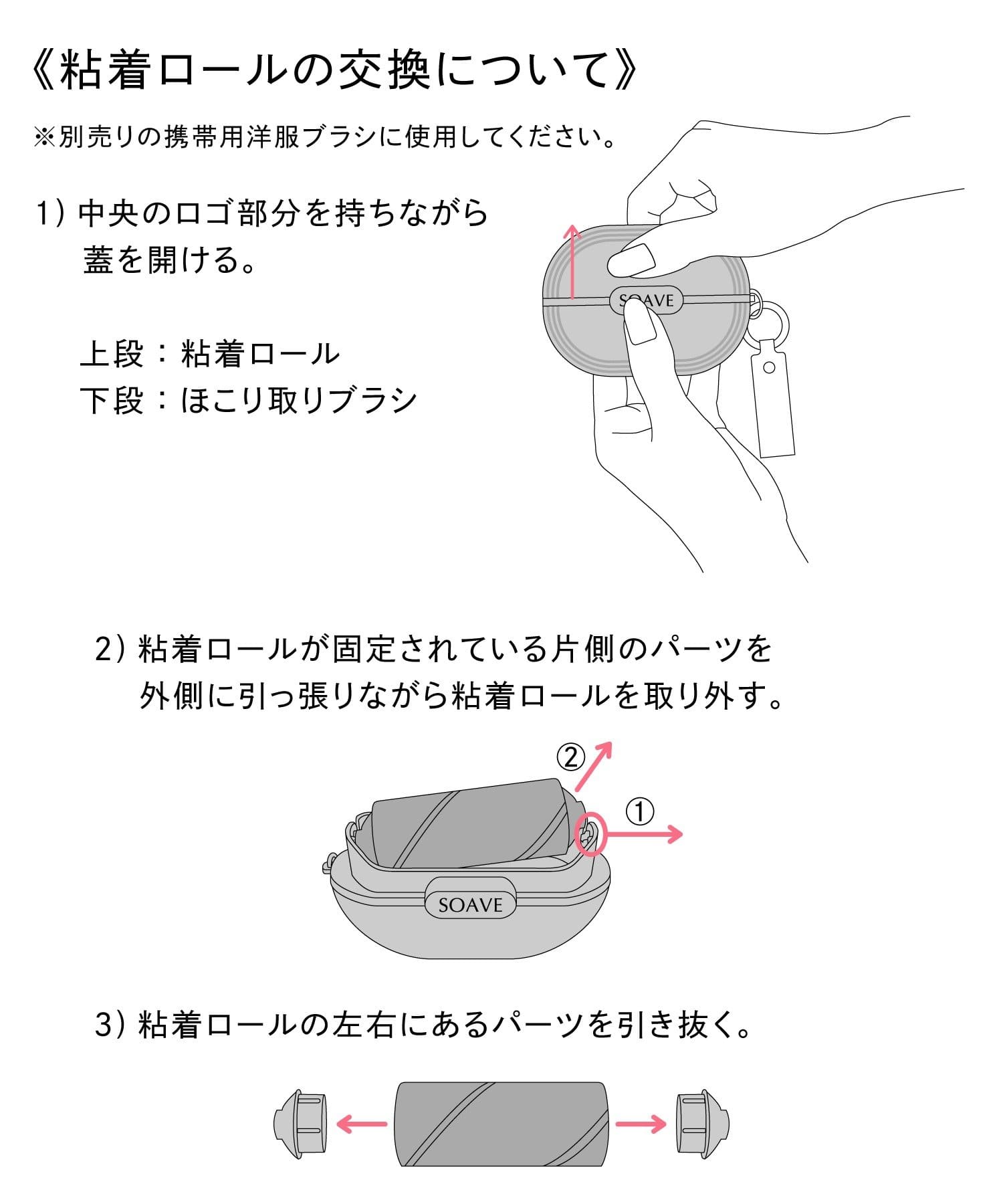 《粘着ロールの交換について》

※別売りの携帯用洋服ブラシに使用してください。

1）中央のロゴ部分を持ちながら蓋を開ける。

上段：粘着ロール
下段：ほこり取りブラシ

SOAVE

2）粘着ロールが固定されている片側のパーツを外側に引っ張りながら粘着ロールを取り外す。

②
①

SOAVE

3）粘着ロールの左右にあるパーツを引き抜く。