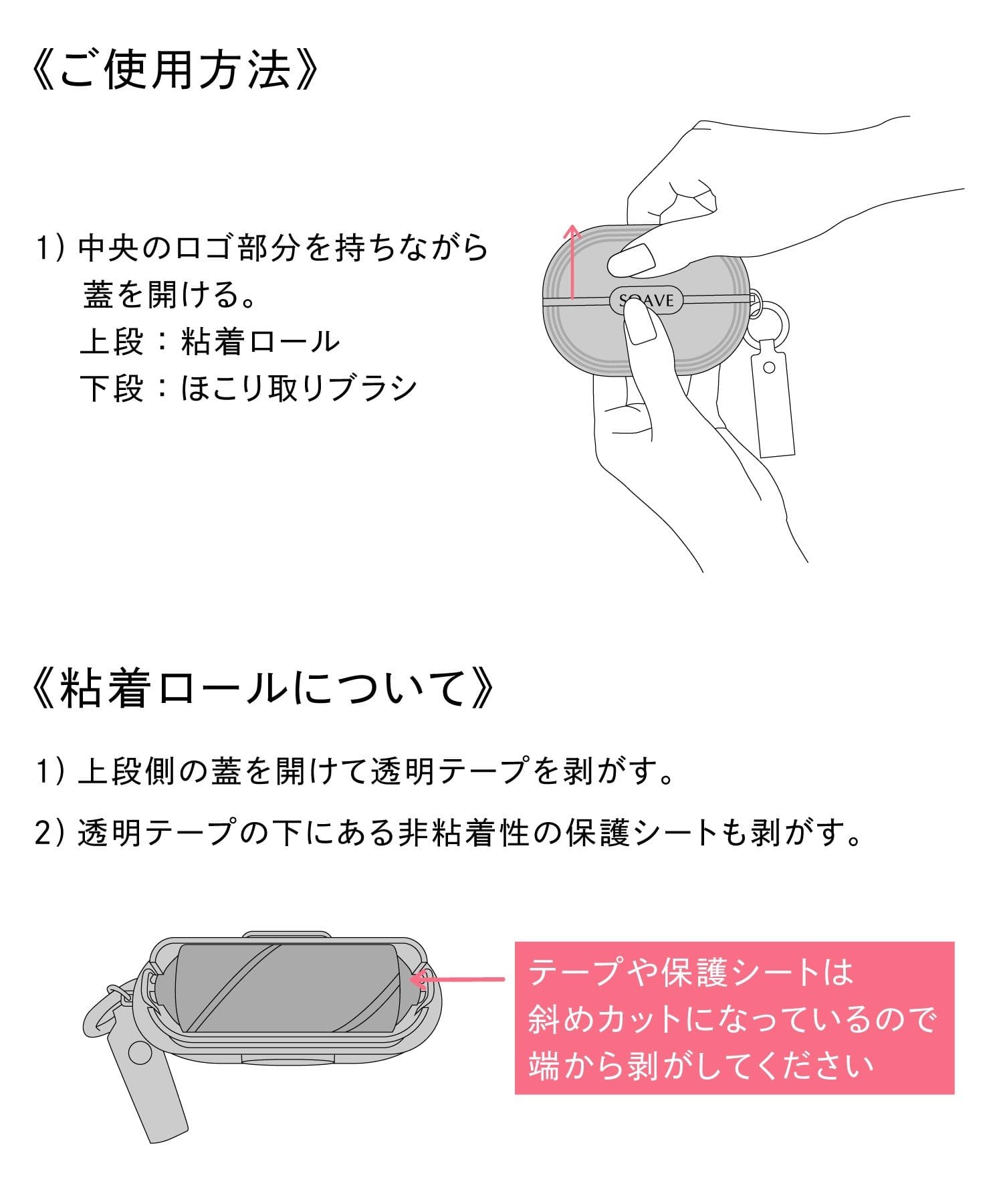 《ご使用方法》

1) 中央のロゴ部分を持ちながら蓋を開ける。
上段：粘着ロール
下段：ほこり取りブラシ

SOAVE

《粘着ロールについて》

1) 上段側の蓋を開けて透明テープを剥がす。

2) 透明テープの下にある非粘着性の保護シートも剥がす。

テープや保護シートは斜めカットになっているので端から剥がしてください