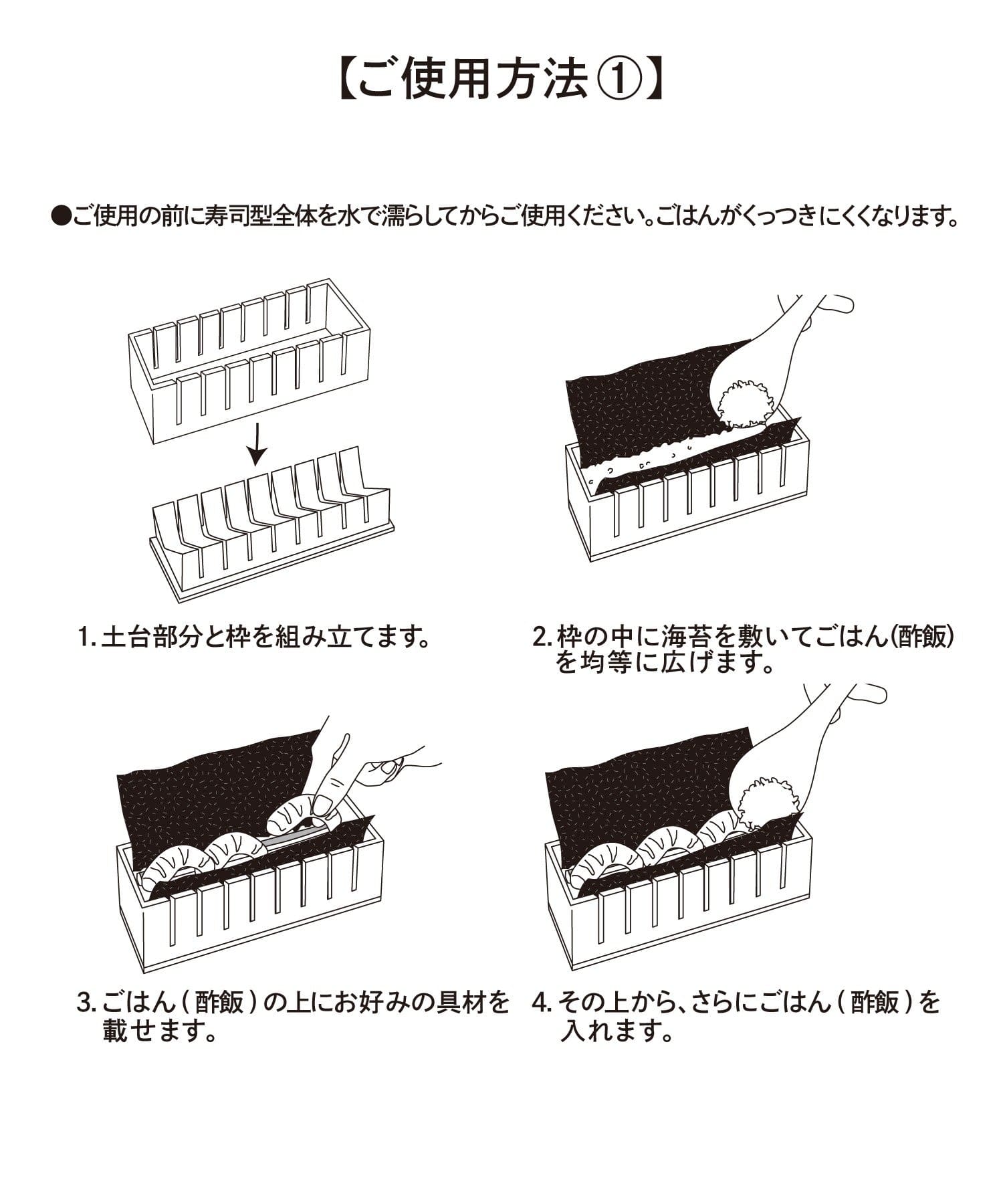 【ご使用方法①】

●ご使用の前に寿司型全体を水で濡らしてからご使用ください。ごはんがくっつきにくくなります。

1. 土台部分と枠を組み立てます。

2. 枠の中に海苔を敷いてごはん(酢飯)を均等に広げます。

3. ごはん(酢飯)の上にお好みの具材を載せます。

4. その上から、さらにごはん(酢飯)を入れます。