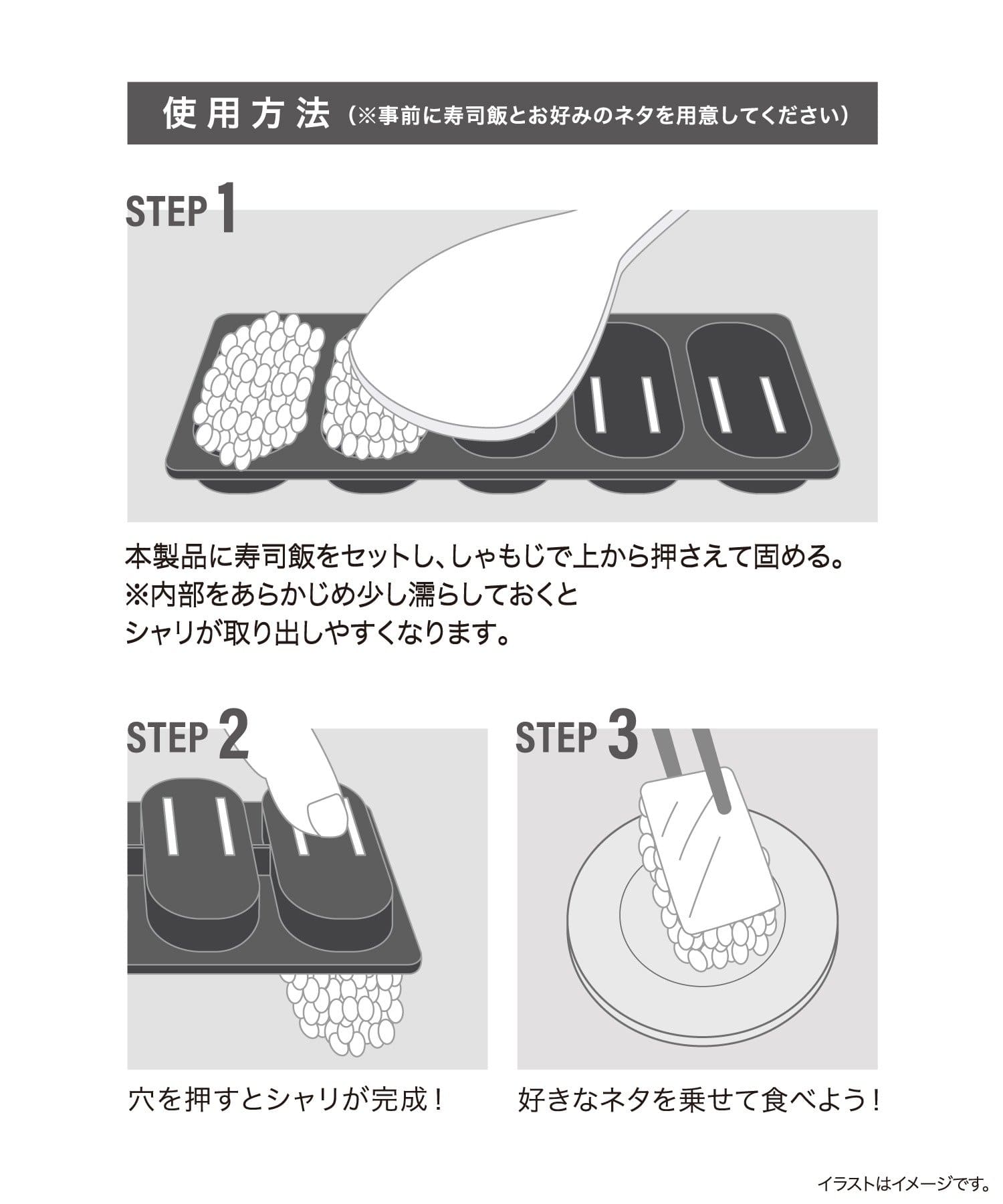 使用方法（※事前に寿司飯とお好みのネタを用意してください）

STEP 1

本製品に寿司飯をセットし、しゃもじで上から押さえて固める。
※内部をあらかじめ少し濡らしておくと
シャリが取り出しやすくなります。

STEP 2

穴を押すとシャリが完成！

STEP 3

好きなネタを乗せて食べよう！

イラストはイメージです。