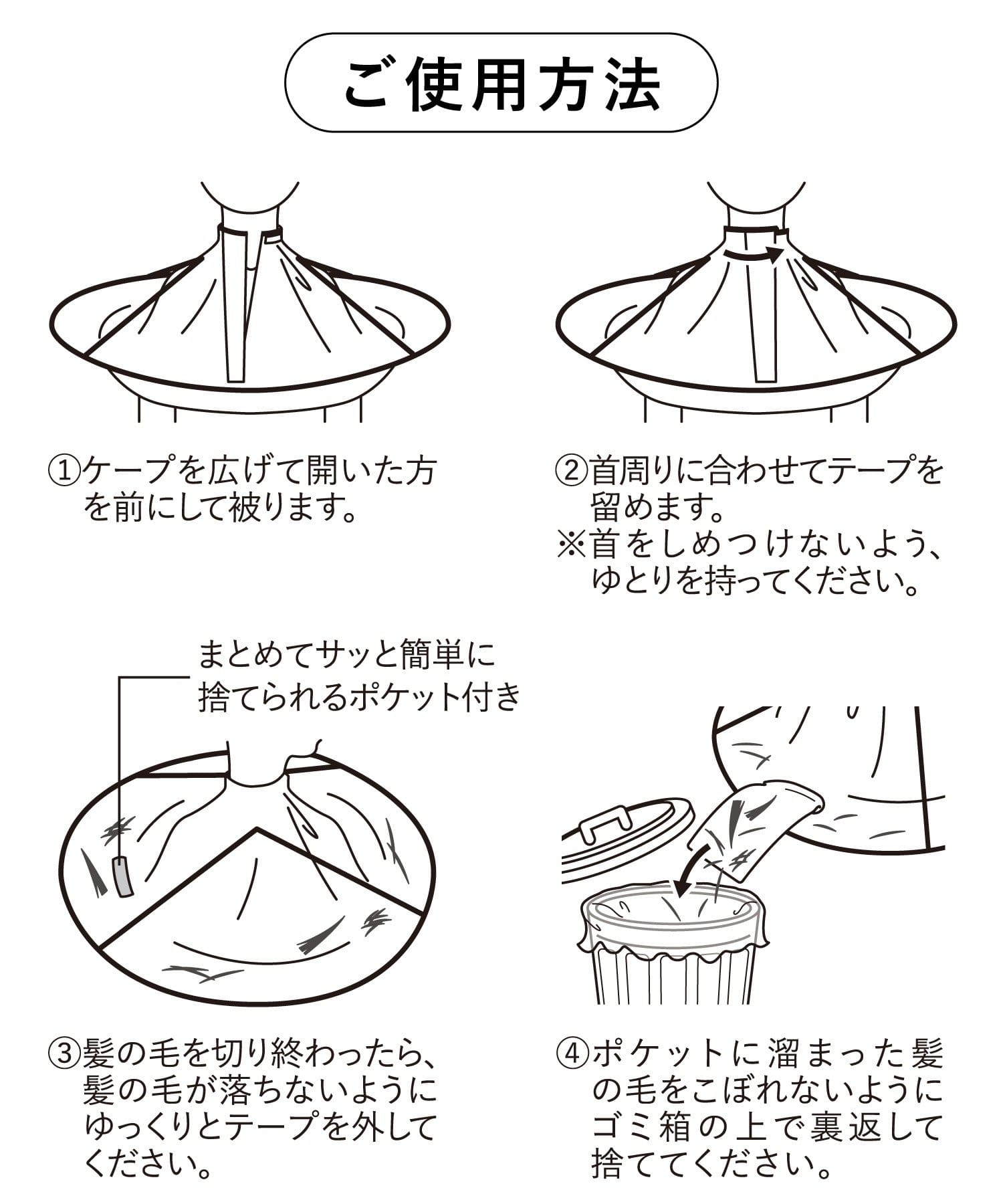 ご使用方法

①ケープを広げて開いた方を前にして被ります。

②首周りに合わせてテープを留めます。
※首をしめつけないよう、ゆとりを持ってください。

まとめてサッと簡単に捨てられるポケット付き

③髪の毛を切り終わったら、髪の毛が落ちないようにゆっくりとテープを外してください。

④ポケットに溜まった髪の毛をこぼれないようにゴミ箱の上で裏返して捨ててください。