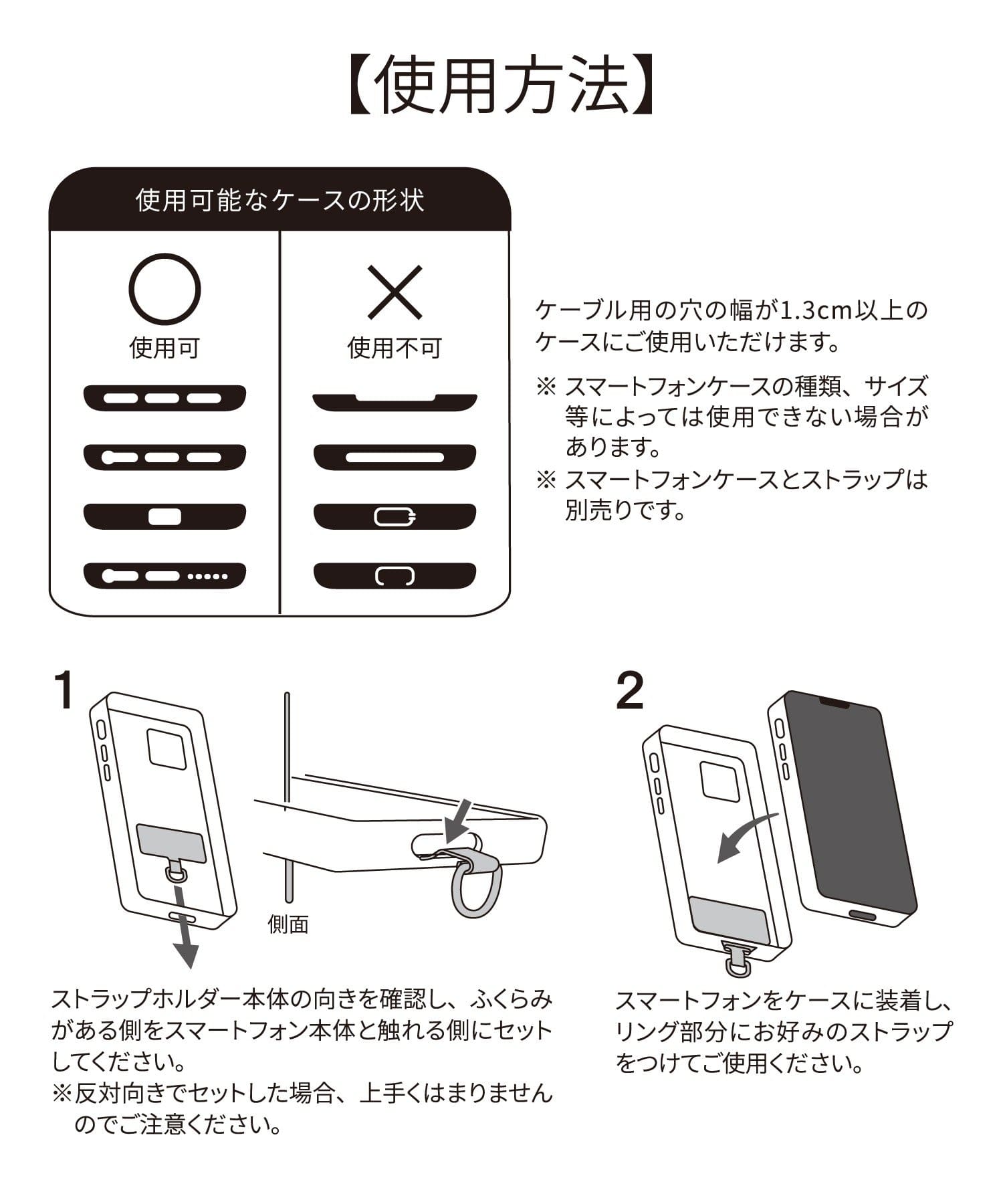 【使用方法】

使用可能なケースの形状

○
使用可

×
使用不可

ケーブル用の穴の幅が1.3cm以上のケースにご使用いただけます。

※ スマートフォンケースの種類、サイズ等によっては使用できない場合があります。

※ スマートフォンケースとストラップは別売りです。

1

側面

ストラップホルダー本体の向きを確認し、ふくらみがある側をスマートフォン本体と触れる側にセットしてください。
※反対向きでセットした場合、上手くはまりませんのでご注意ください。

2

スマートフォンをケースに装着し、リング部分にお好みのストラップをつけてご使用ください。