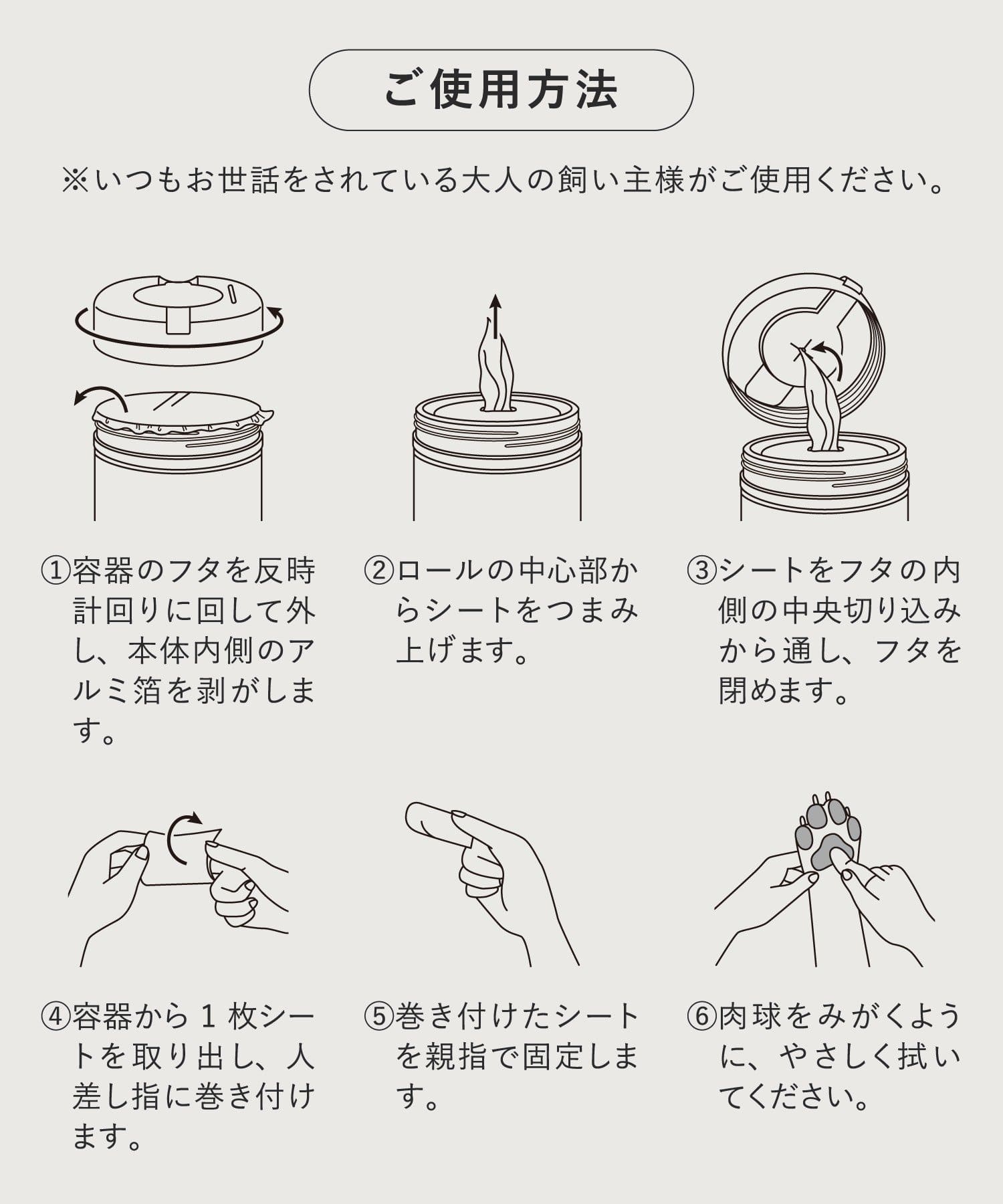 ご使用方法

※いつもお世話をされている大人の飼い主様がご使用ください。

①容器のフタを反時計回りに回して外し、本体内側のアルミ箔を剥がします。

②ロールの中心部からシートをつまみ上げます。

③シートをフタの内側の中央切り込みから通し、フタを閉めます。

④容器から１枚シートを取り出し、人差し指に巻き付けます。

⑤巻き付けたシートを親指で固定します。

⑥肉球をみがくように、やさしく拭いてください。