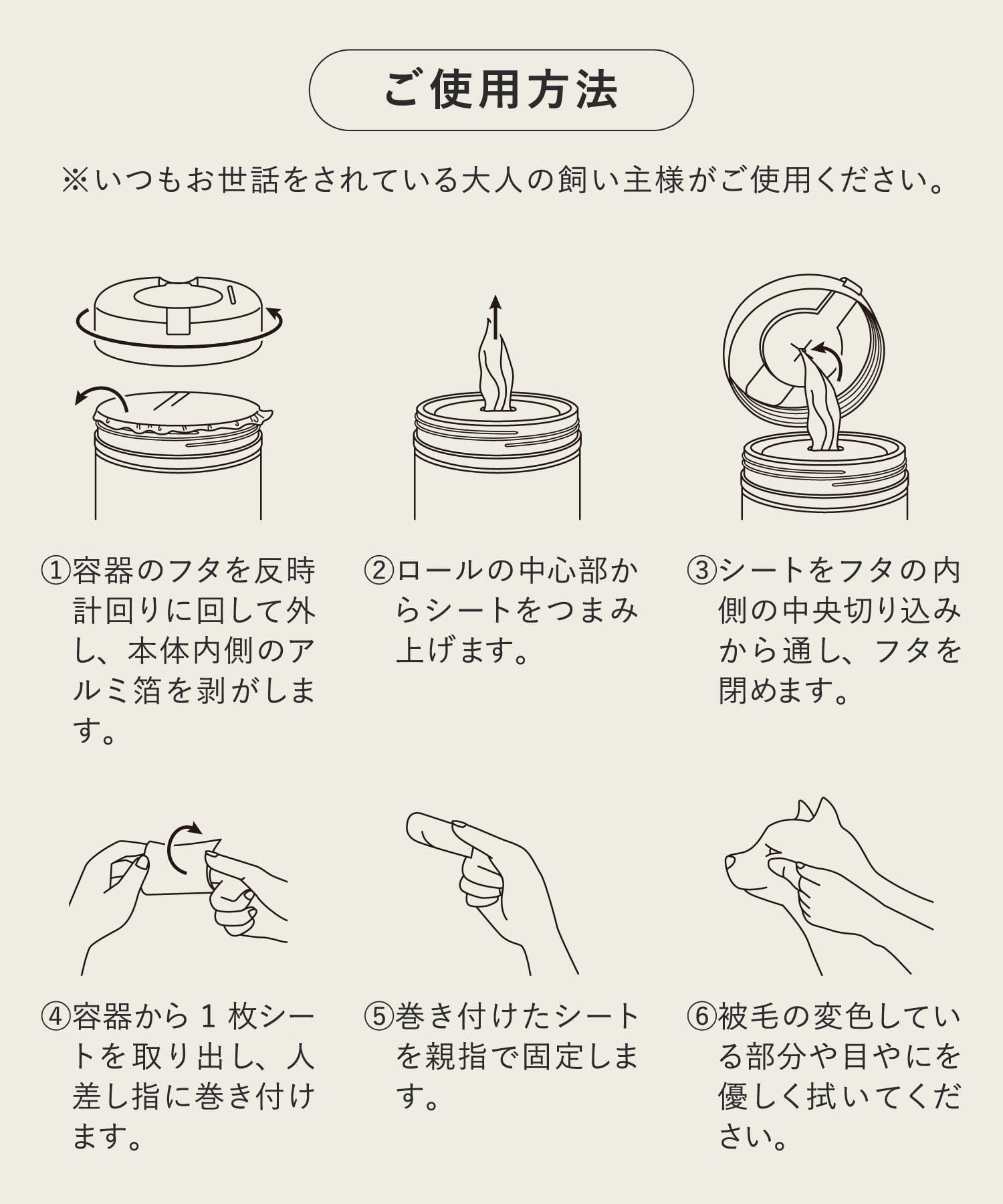 ご使用方法

※いつもお世話をされている大人の飼い主様がご使用ください。

①容器のフタを反時計回りに回して外し、本体内側のアルミ箔を剥がします。

②ロールの中心部からシートをつまみ上げます。

③シートをフタの内側の中央切り込みから通し、フタを閉めます。

④容器から１枚シートを取り出し、人差し指に巻き付けます。

⑤巻き付けたシートを親指で固定します。

⑥被毛の変色している部分や目やにを優しく拭いてください。