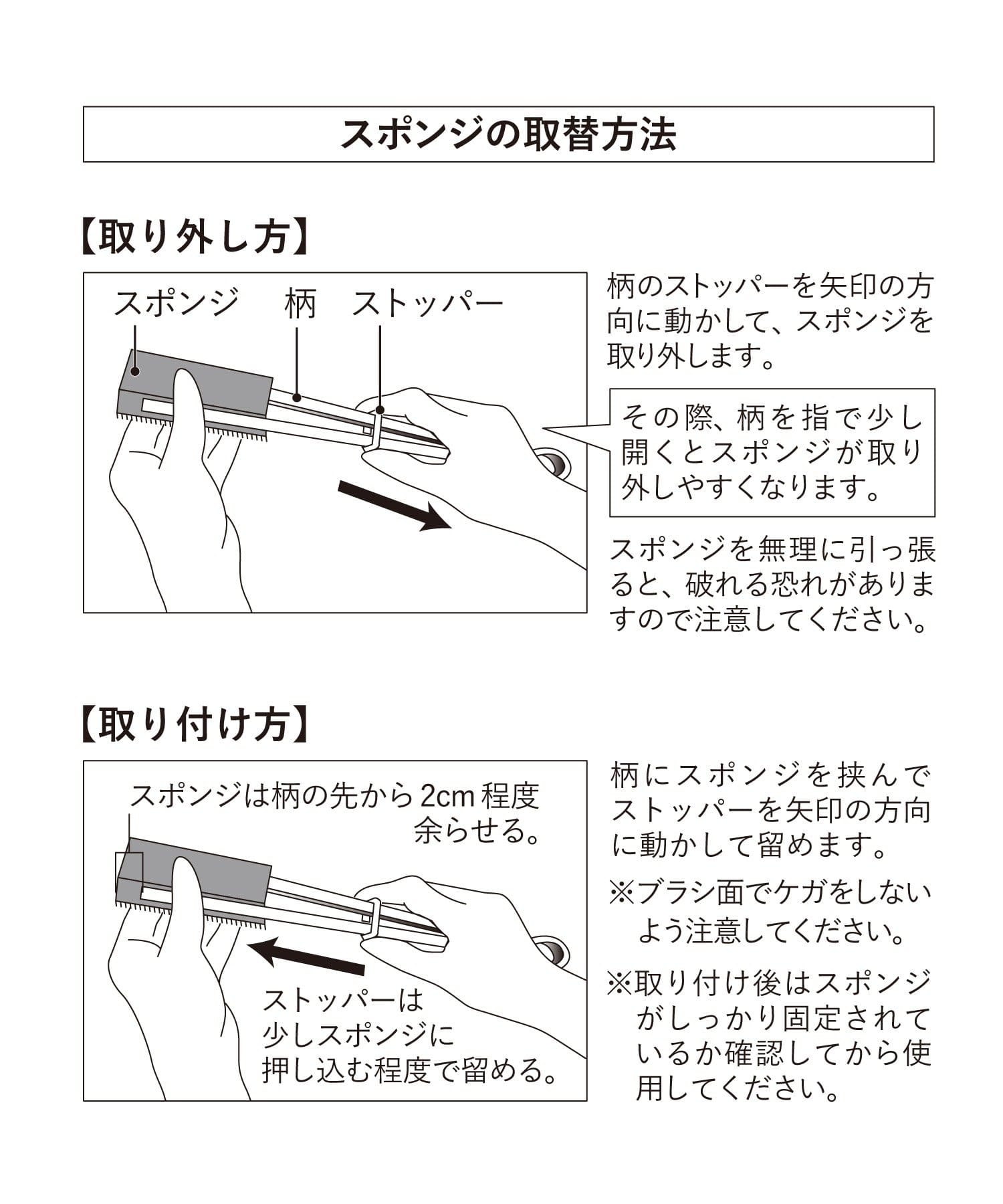 スポンジの取替方法

【取り外し方】

スポンジ　柄　ストッパー

柄のストッパーを矢印の方向に動かして、スポンジを取り外します。

その際、柄を指で少し開くとスポンジが取り外しやすくなります。

スポンジを無理に引っ張ると、破れる恐れがありますので注意してください。

【取り付け方】

スポンジは柄の先から2cm程度余らせる。

ストッパーは少しスポンジに押し込む程度で留める。

柄にスポンジを挟んでストッパーを矢印の方向に動かして留めます。

※ブラシ面でケガをしないよう注意してください。

※取り付け後はスポンジがしっかり固定されているか確認してから使用してください。